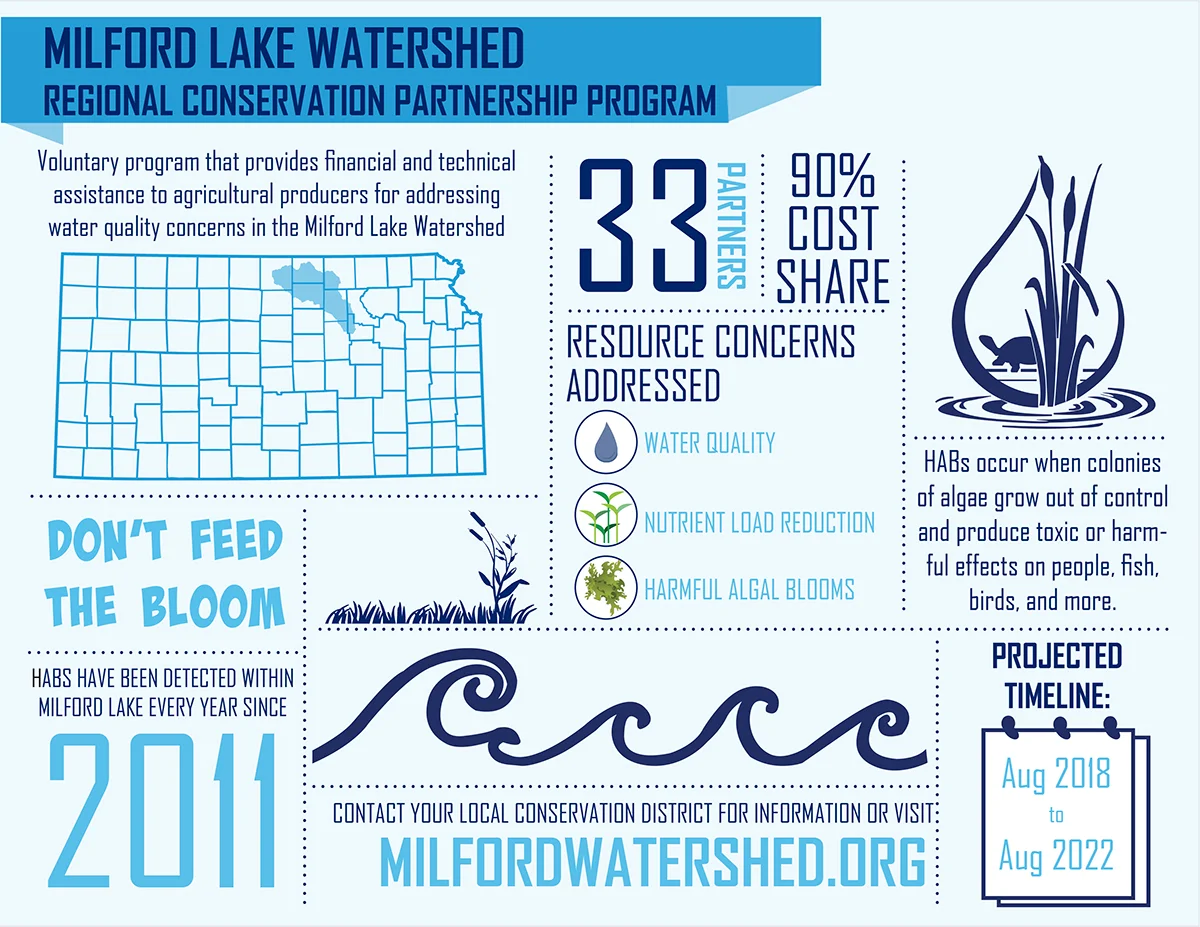 MILFORD LAKE WATERSHED
REGIONAL CONSERVATION PARTNERSHIP PROGRAM

Voluntary program that provides financial and technical assistance to agricultural producers for addressing water quality concerns in the Milford Lake Watershed

33 PARTNERS

90% COST SHARE

RESOURCE CONCERNS ADDRESSED

WATER QUALITY

NUTRIENT LOAD REDUCTION

HARMFUL ALGAL BLOOMS

HABs occur when colonies of algae grow out of control and produce toxic or harmful effects on people, fish, birds, and more.

DON'T FEED THE BLOOM

HABS HAVE BEEN DETECTED WITHIN MILFORD LAKE EVERY YEAR SINCE

2011

PROJECTED TIMELINE:

Aug 2018 to Aug 2022

CONTACT YOUR LOCAL CONSERVATION DISTRICT FOR INFORMATION OR VISIT:

MILFORDWATERSHED.ORG