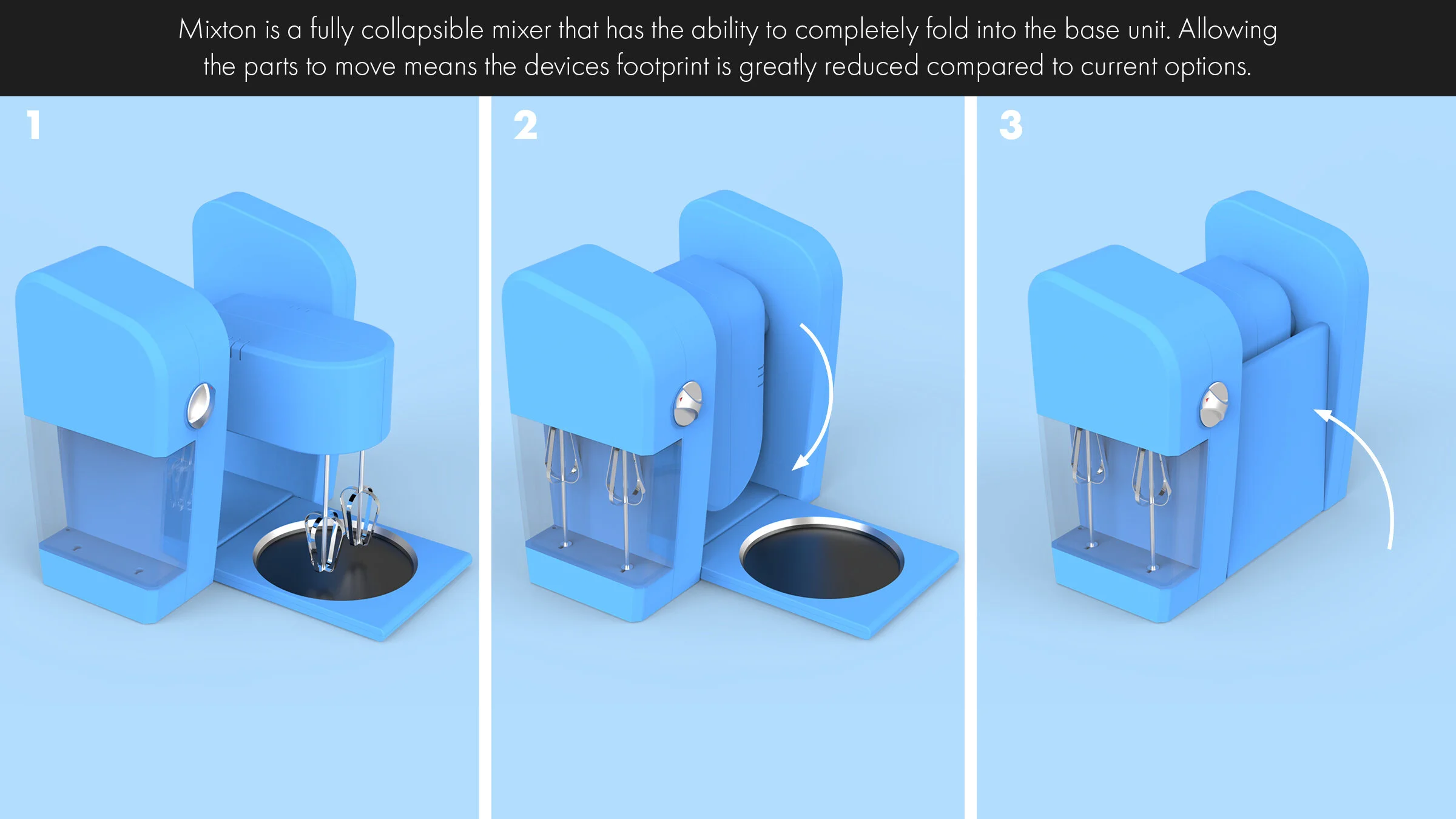 Mixton is a fully collapsible mixer that has the ability to completely fold into the base unit. Allowing the parts to move means the devices footprint is greatly reduced compared to current options.

1

2

3