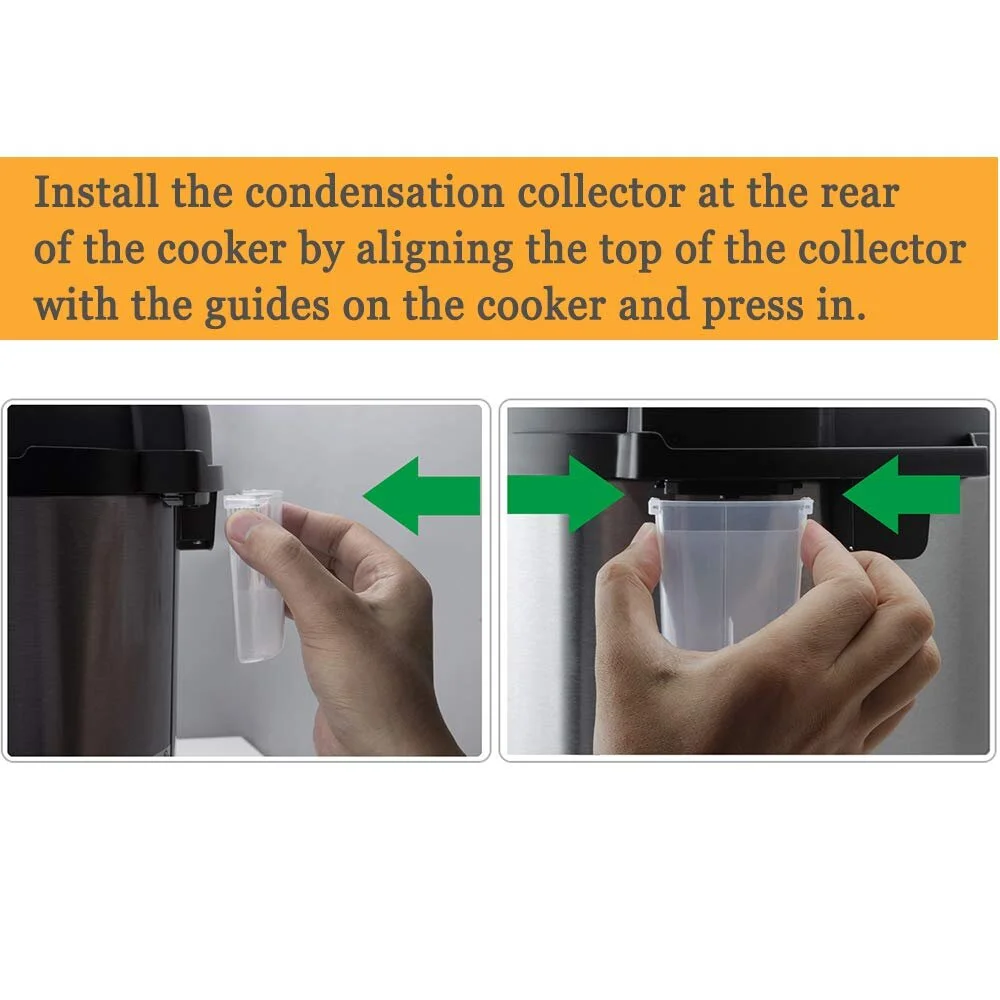 Install the condensation collector at the rear of the cooker by aligning the top of the collector with the guides on the cooker and press in.