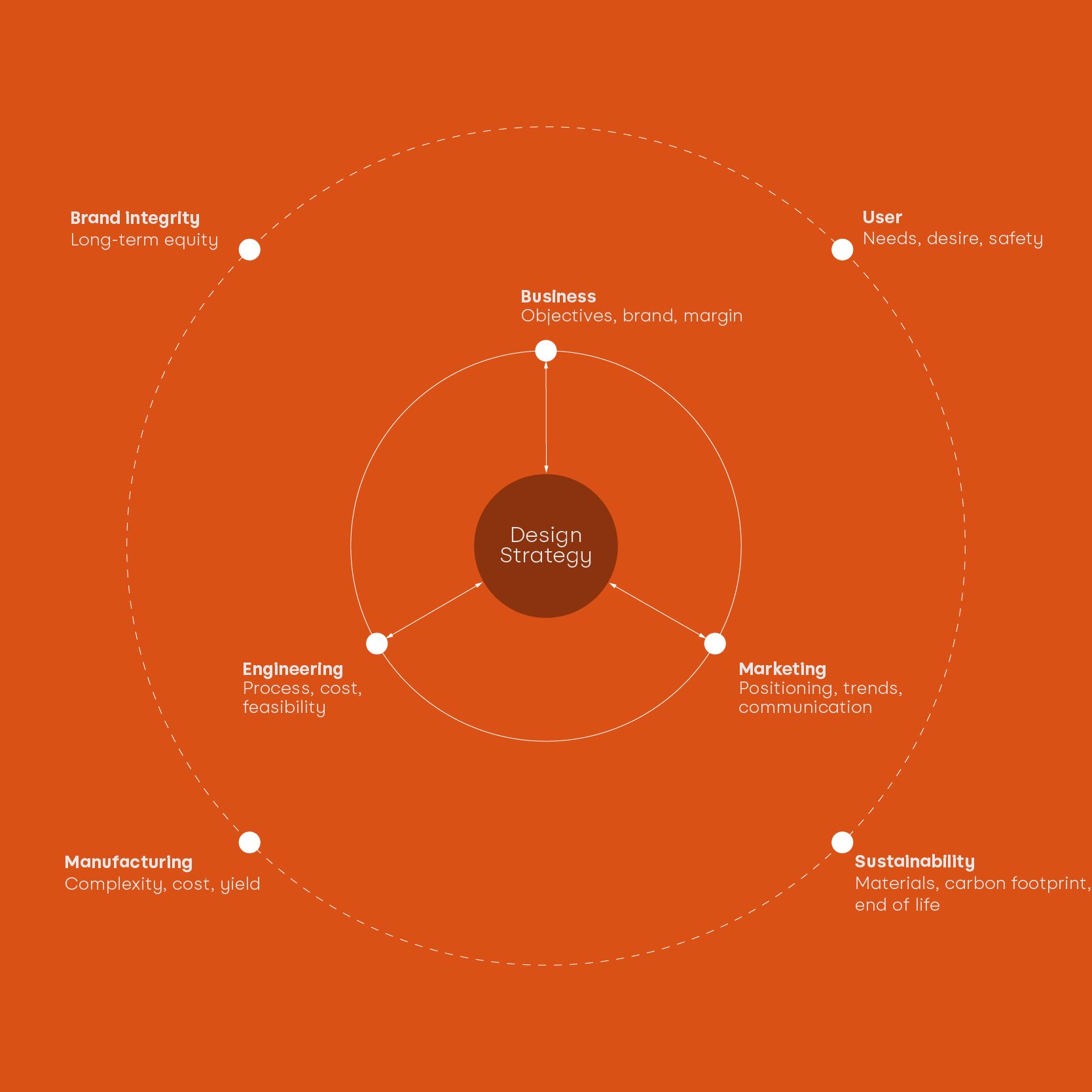 Brand Integrity
Long-term equity

User
Needs, desire, safety

Business
Objectives, brand, margin

Design Strategy

Engineering
Process, cost, feasibility

Marketing
Positioning, trends, communication

Manufacturing
Complexity, cost, yield

Sustainability
Materials, carbon footprint, end of life