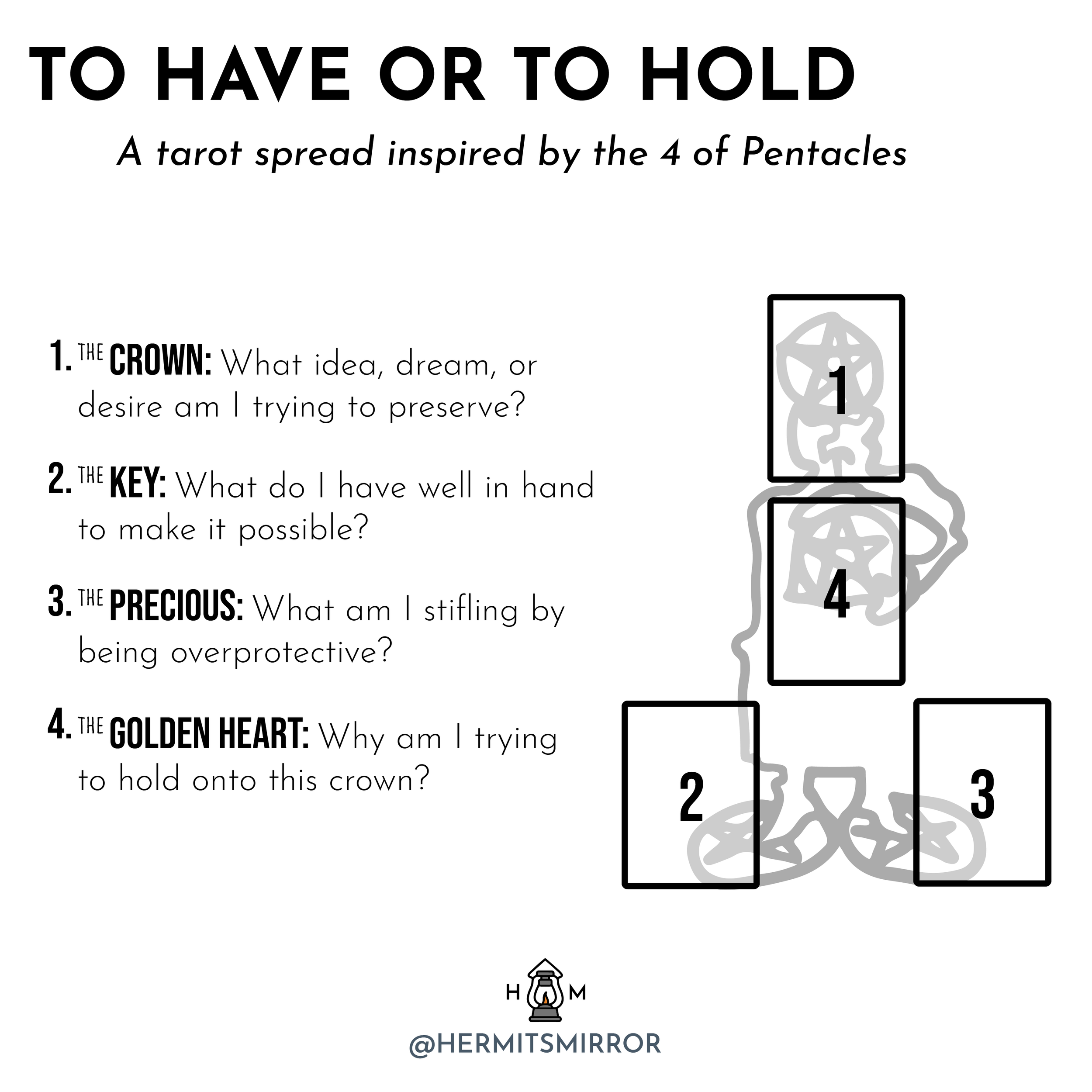 TO HAVE OR TO HOLD

A tarot spread inspired by the 4 of Pentacles

1. THE CROWN: What idea, dream, or desire am I trying to preserve?

2. THE KEY: What do I have well in hand to make it possible?

3. THE PRECIOUS: What am I stifling by being overprotective?

4. THE GOLDEN HEART: Why am I trying to hold onto this crown?

1

4

2

3

H M

@HERMITSMIRROR