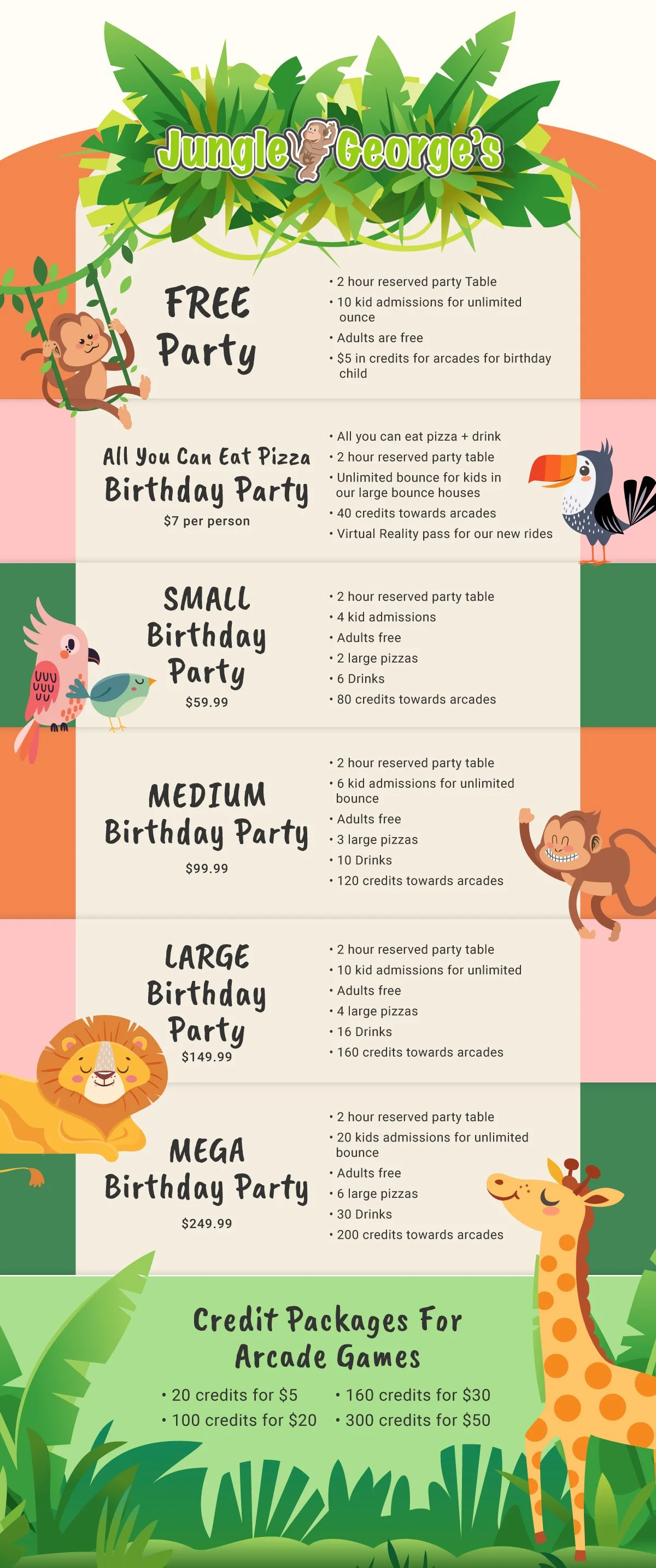 Jungle George's

FREE Party

• 2 hour reserved party Table
• 10 kid admissions for unlimited ounce
• Adults are free
• $5 in credits for arcades for birthday child

All You Can Eat Pizza Birthday Party
$7 per person

• All you can eat pizza + drink
• 2 hour reserved party table
• Unlimited bounce for kids in our large bounce houses
• 40 credits towards arcades
• Virtual Reality pass for our new rides

SMALL Birthday Party
$59.99

• 2 hour reserved party table
• 4 kid admissions
• Adults free
• 2 large pizzas
• 6 Drinks
• 80 credits towards arcades

MEDIUM Birthday Party
$99.99

• 2 hour reserved party table
• 6 kid admissions for unlimited bounce
• Adults free
• 3 large pizzas
• 10 Drinks
• 120 credits towards arcades

LARGE Birthday Party
$149.99

• 2 hour reserved party table
• 10 kid admissions for unlimited
• Adults free
• 4 large pizzas
• 16 Drinks
• 160 credits towards arcades

MEGA Birthday Party
$249.99

• 2 hour reserved party table
• 20 kids admissions for unlimited bounce
• Adults free
• 6 large pizzas
• 30 Drinks
• 200 credits towards arcades

Credit Packages For Arcade Games

• 20 credits for $5
• 100 credits for $20
• 160 credits for $30
• 300 credits for $50