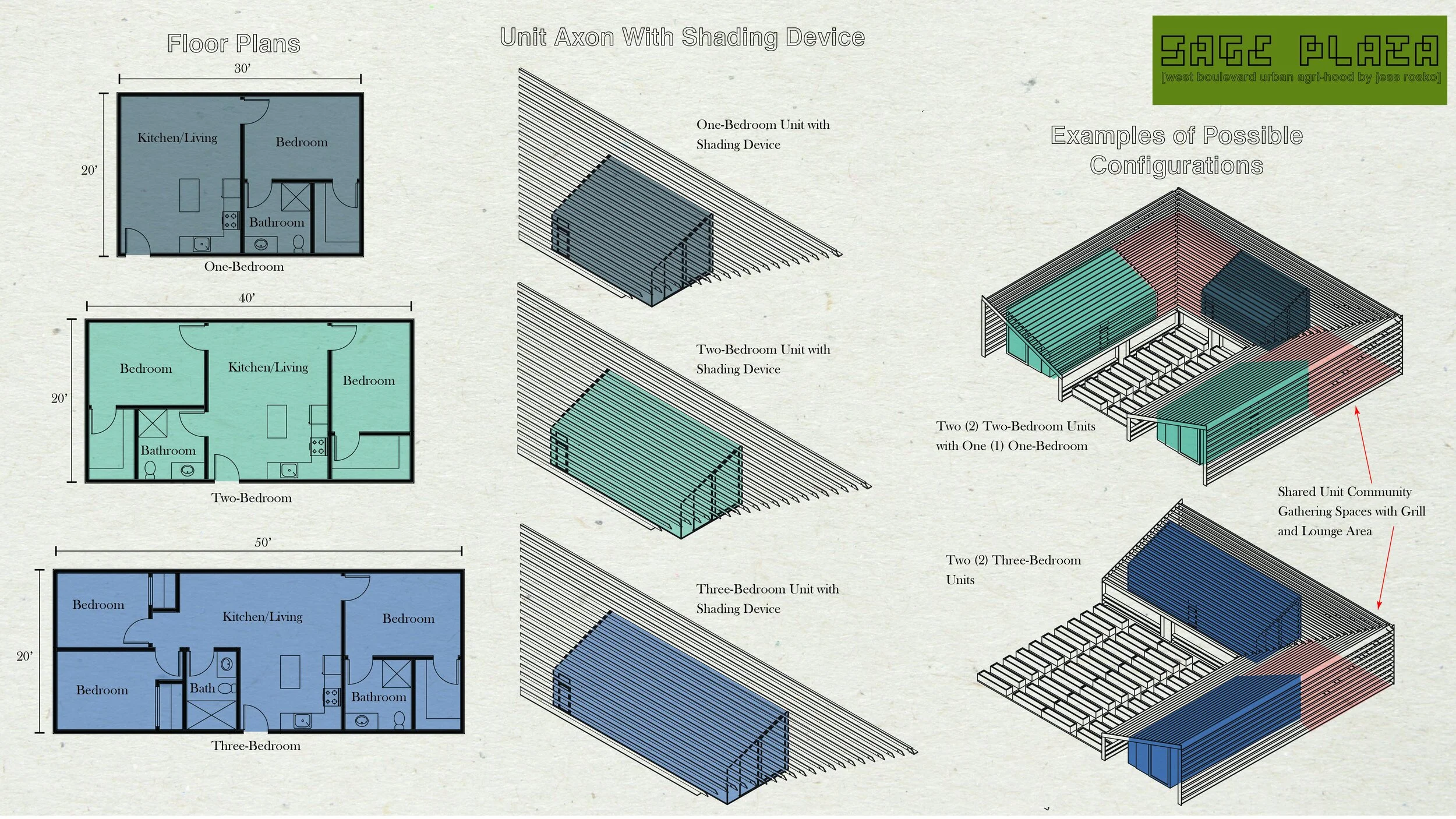 Floor Plans

30'

20'

Kitchen/Living

Bedroom

Bathroom

One-Bedroom

40'

20'

Bedroom

Kitchen/Living

Bedroom

Bathroom

Two-Bedroom

50'

20'

Bedroom

Kitchen/Living

Bedroom

Bedroom

Bath

Bathroom

Three-Bedroom

Unit Axon With Shading Device

One-Bedroom Unit with Shading Device

Two-Bedroom Unit with Shading Device

Three-Bedroom Unit with Shading Device

SAGE PLAZA
[west boulevard urban agri-hood by jess rosko]

Examples of Possible Configurations

Two (2) Two-Bedroom Units with One (1) One-Bedroom

Shared Unit Community Gathering Spaces with Grill and Lounge Area

Two (2) Three-Bedroom Units