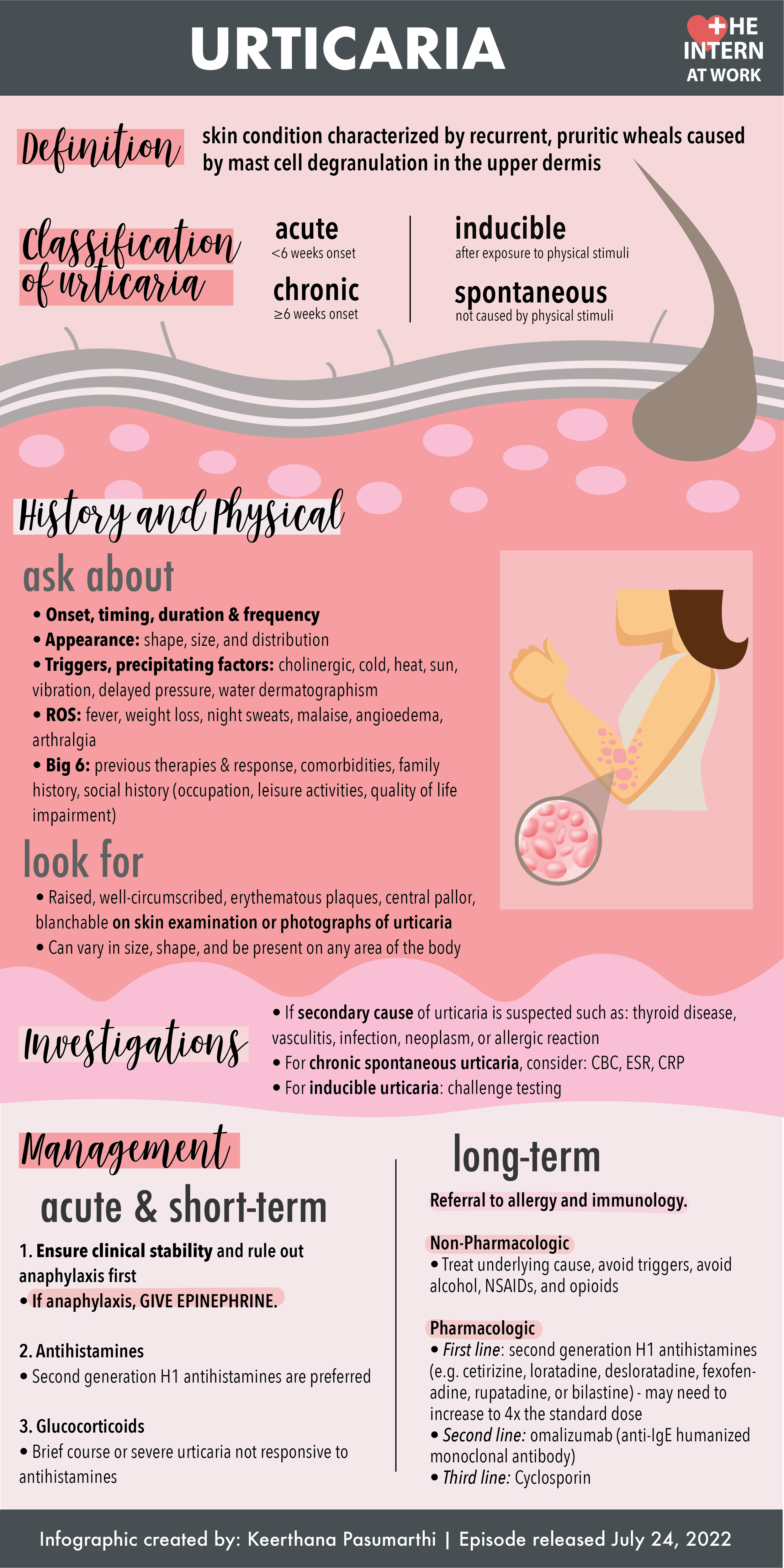 URTICARIA

THE INTERN AT WORK

Definition skin condition characterized by recurrent, pruritic wheals caused by mast cell degranulation in the upper dermis

Classification of urticaria

acute
<6 weeks onset

chronic
≥6 weeks onset

inducible
after exposure to physical stimuli

spontaneous
not caused by physical stimuli

History and Physical

ask about
• Onset, timing, duration & frequency
• Appearance: shape, size, and distribution
• Triggers, precipitating factors: cholinergic, cold, heat, sun, vibration, delayed pressure, water dermatographism
• ROS: fever, weight loss, night sweats, malaise, angioedema, arthralgia
• Big 6: previous therapies & response, comorbidities, family history, social history (occupation, leisure activities, quality of life impairment)

look for
• Raised, well-circumscribed, erythematous plaques, central pallor, blanchable on skin examination or photographs of urticaria
• Can vary in size, shape, and be present on any area of the body

Investigations
• If secondary cause of urticaria is suspected such as: thyroid disease, vasculitis, infection, neoplasm, or allergic reaction
• For chronic spontaneous urticaria, consider: CBC, ESR, CRP
• For inducible urticaria: challenge testing

Management

acute & short-term
1. Ensure clinical stability and rule out anaphylaxis first
• If anaphylaxis, GIVE EPINEPHRINE.

2. Antihistamines
• Second generation H1 antihistamines are preferred

3. Glucocorticoids
• Brief course or severe urticaria not responsive to antihistamines

long-term
Referral to allergy and immunology.

Non-Pharmacologic
• Treat underlying cause, avoid triggers, avoid alcohol, NSAIDs, and opioids

Pharmacologic
• First line: second generation H1 antihistamines (e.g. cetirizine, loratadine, desloratadine, fexofenadine, rupatadine, or bilastine) - may need to increase to 4x the standard dose
• Second line: omalizumab (anti-IgE humanized monoclonal antibody)
• Third line: Cyclosporin

Infographic created by: Keerthana Pasumarthi | Episode released July 24, 2022