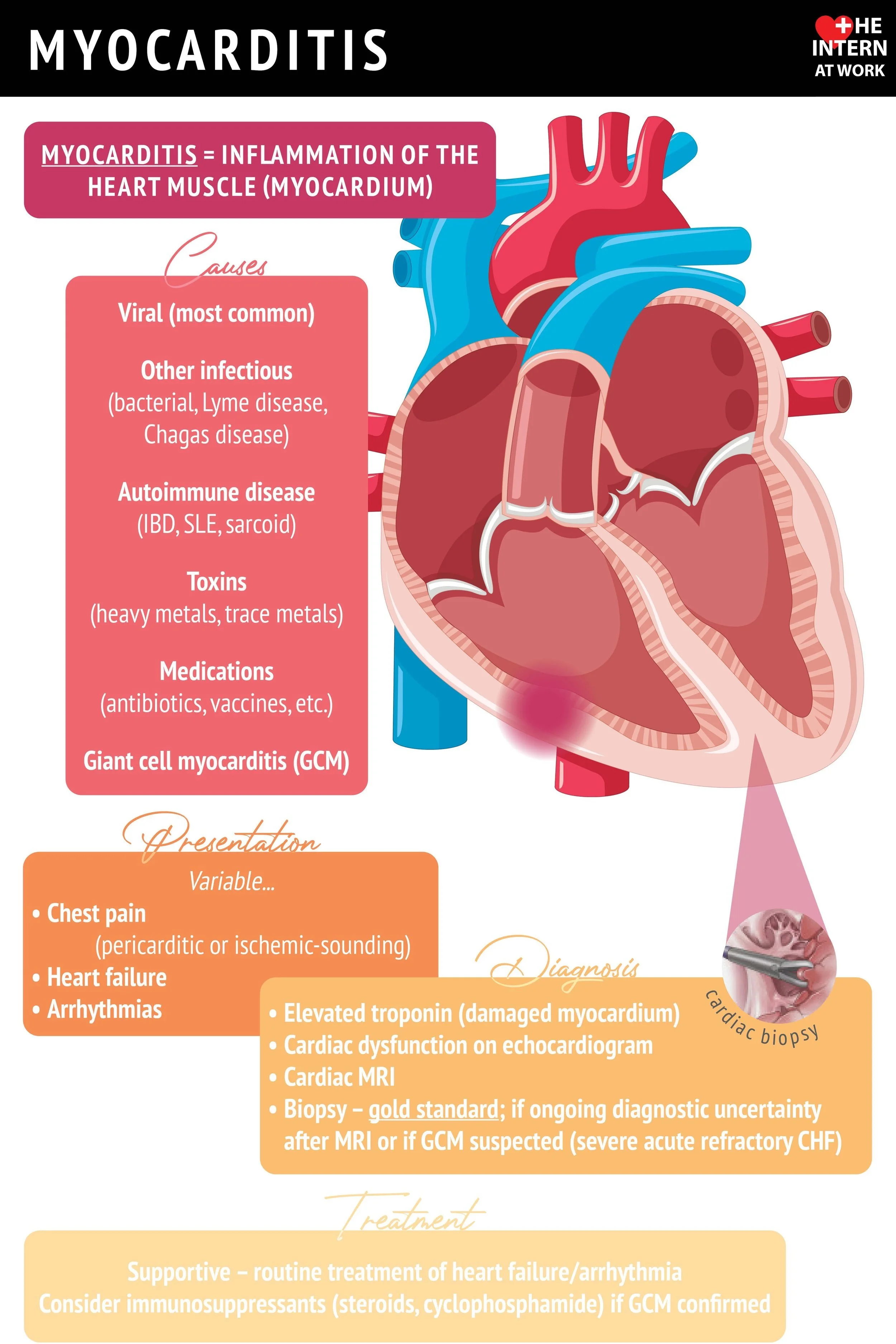 MYOCARDITIS

THE INTERN AT WORK

MYOCARDITIS = INFLAMMATION OF THE HEART MUSCLE (MYOCARDIUM)

Causes

Viral (most common)

Other infectious (bacterial, Lyme disease, Chagas disease)

Autoimmune disease (IBD, SLE, sarcoid)

Toxins (heavy metals, trace metals)

Medications (antibiotics, vaccines, etc.)

Giant cell myocarditis (GCM)

Presentation

Variable...

• Chest pain (pericarditic or ischemic-sounding)
• Heart failure
• Arrhythmias

Diagnosis

cardiac biopsy

• Elevated troponin (damaged myocardium)
• Cardiac dysfunction on echocardiogram
• Cardiac MRI
• Biopsy – gold standard; if ongoing diagnostic uncertainty after MRI or if GCM suspected (severe acute refractory CHF)

Treatment

Supportive – routine treatment of heart failure/arrhythmia
Consider immunosuppressants (steroids, cyclophosphamide) if GCM confirmed