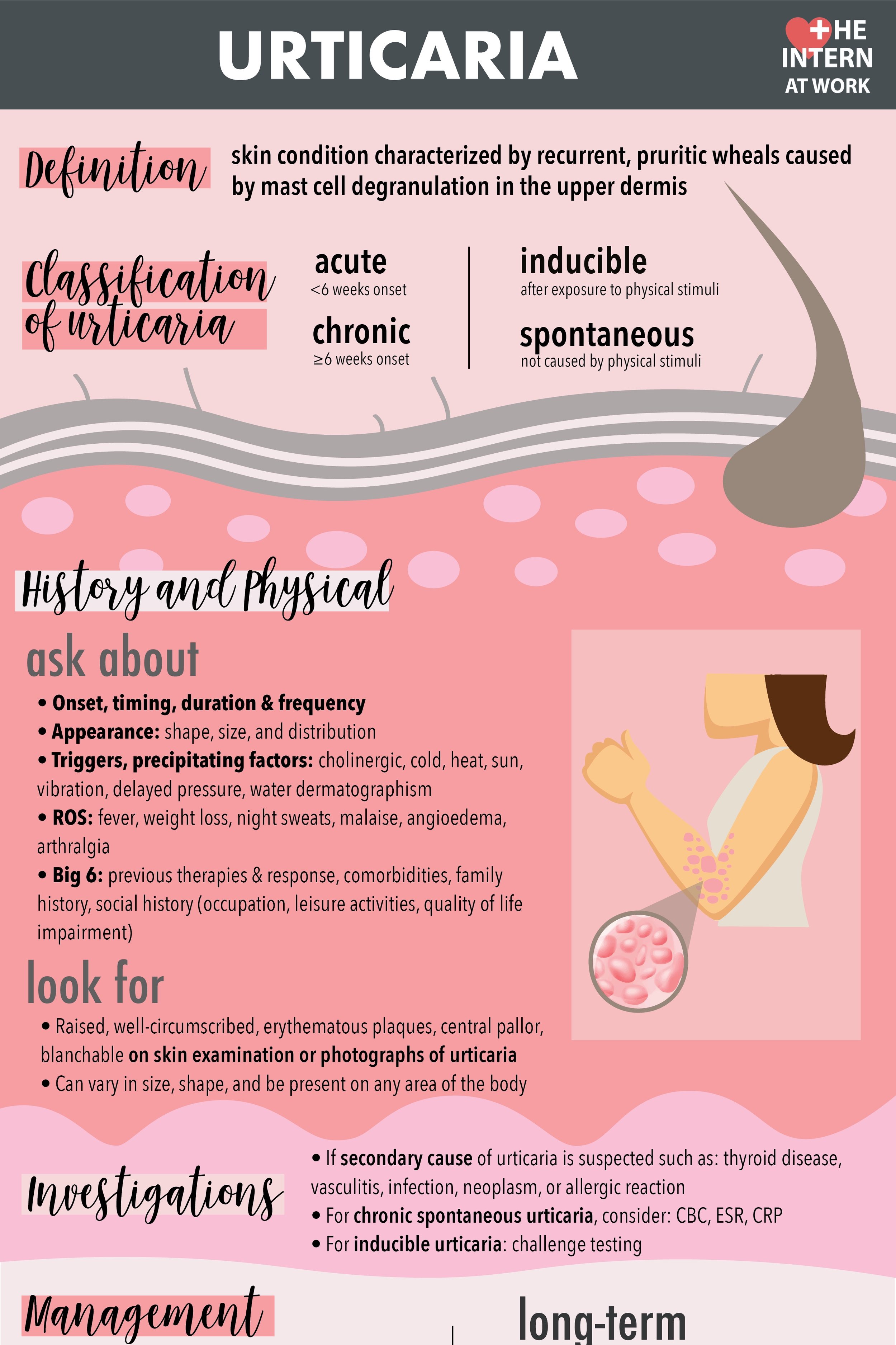 URTICARIA

THE INTERN AT WORK

Definition

skin condition characterized by recurrent, pruritic wheals caused by mast cell degranulation in the upper dermis

Classification of urticaria

acute
<6 weeks onset

chronic
≥6 weeks onset

inducible
after exposure to physical stimuli

spontaneous
not caused by physical stimuli

History and Physical

ask about

• Onset, timing, duration & frequency
• Appearance: shape, size, and distribution
• Triggers, precipitating factors: cholinergic, cold, heat, sun, vibration, delayed pressure, water dermatographism
• ROS: fever, weight loss, night sweats, malaise, angioedema, arthralgia
• Big 6: previous therapies & response, comorbidities, family history, social history (occupation, leisure activities, quality of life impairment)

look for

• Raised, well-circumscribed, erythematous plaques, central pallor, blanchable on skin examination or photographs of urticaria
• Can vary in size, shape, and be present on any area of the body

Investigations

• If secondary cause of urticaria is suspected such as: thyroid disease, vasculitis, infection, neoplasm, or allergic reaction
• For chronic spontaneous urticaria, consider: CBC, ESR, CRP
• For inducible urticaria: challenge testing

Management

long-term