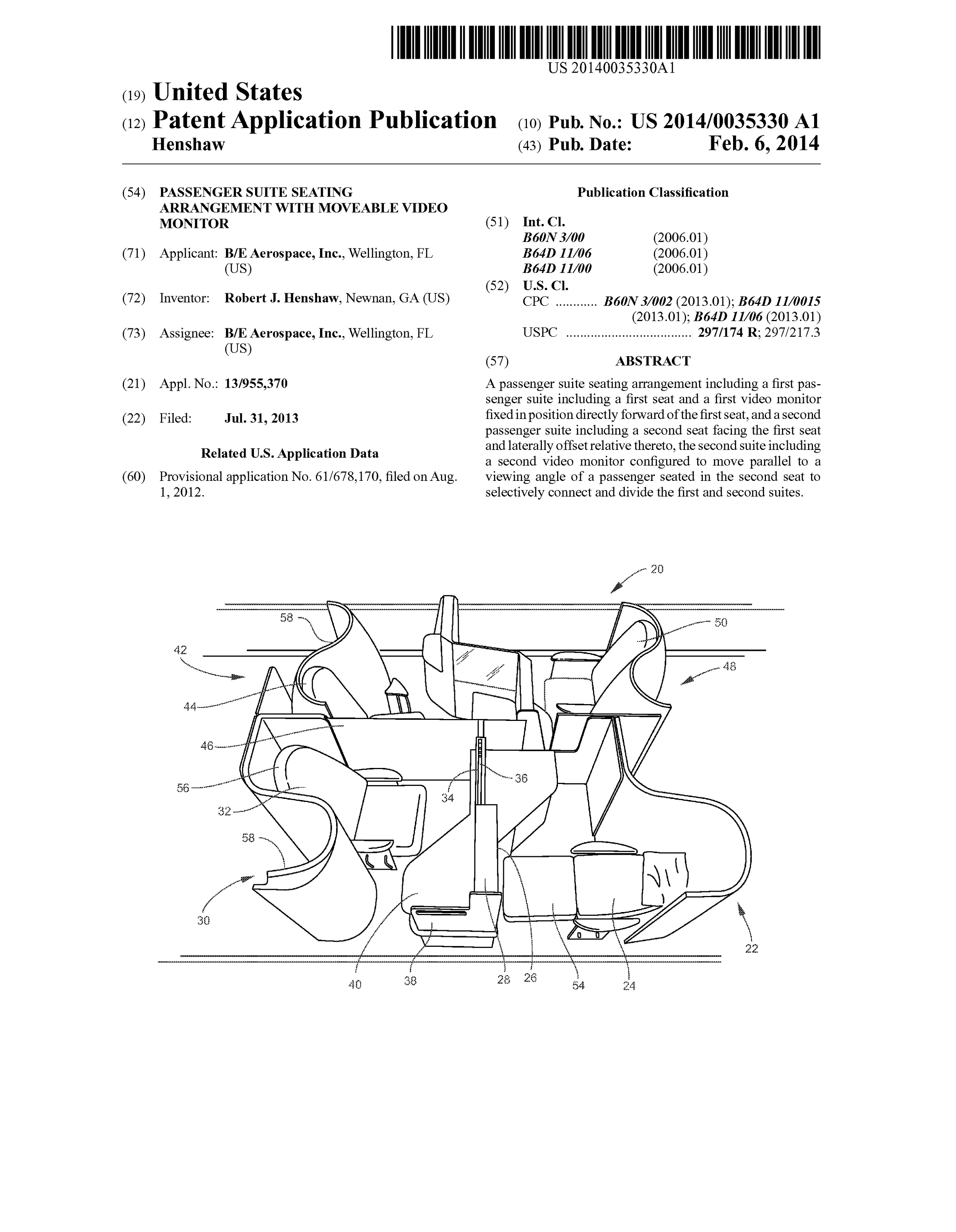 US 20140035330A1

(19) United States
(12) Patent Application Publication
Henshaw
(10) Pub. No.: US 2014/0035330 A1
(43) Pub. Date: Feb. 6, 2014

(54) PASSENGER SUITE SEATING ARRANGEMENT WITH MOVEABLE VIDEO MONITOR

(71) Applicant: B/E Aerospace, Inc., Wellington, FL (US)

(72) Inventor: Robert J. Henshaw, Newnan, GA (US)

(73) Assignee: B/E Aerospace, Inc., Wellington, FL (US)

(21) Appl. No.: 13/955,370

(22) Filed: Jul. 31, 2013

Related U.S. Application Data

(60) Provisional application No. 61/678,170, filed on Aug. 1, 2012.

Publication Classification

(51) Int. Cl.
B60N 3/00 (2006.01)
B64D 11/06 (2006.01)
B64D 11/00 (2006.01)

(52) U.S. Cl.
CPC ............ B60N 3/002 (2013.01); B64D 11/0015 (2013.01); B64D 11/06 (2013.01)
USPC .................................... 297/174 R; 297/217.3

(57) ABSTRACT

A passenger suite seating arrangement including a first passenger suite including a first seat and a first video monitor fixed in position directly forward of the first seat, and a second passenger suite including a second seat facing the first seat and laterally offset relative thereto, the second suite including a second video monitor configured to move parallel to a viewing angle of a passenger seated in the second seat to selectively connect and divide the first and second suites.

20
58
50
42
48
44
46
56
36
34
32
58
30
22
40
38
28
26
54
24