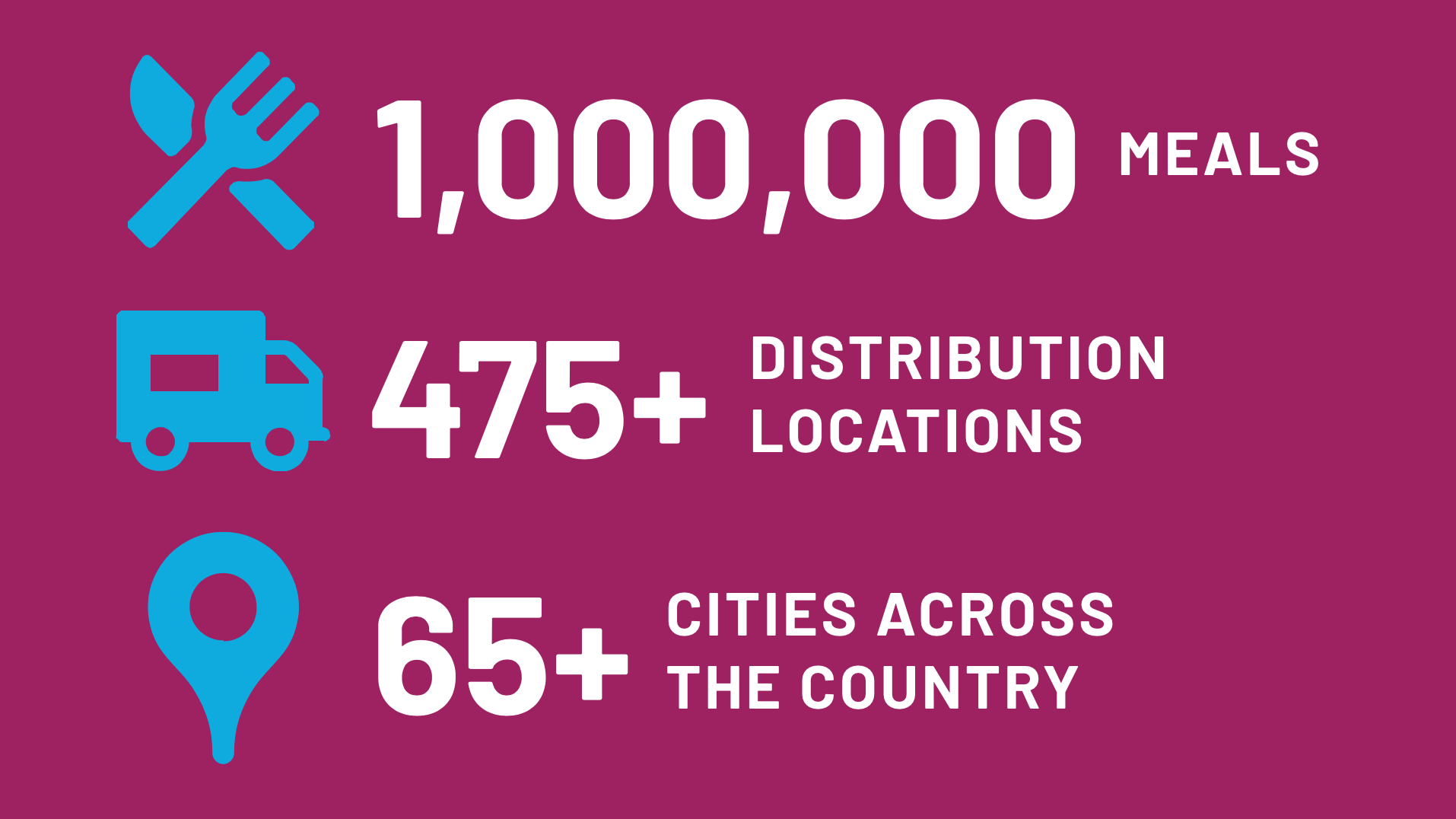 1,000,000 MEALS

475+ DISTRIBUTION LOCATIONS

65+ CITIES ACROSS THE COUNTRY