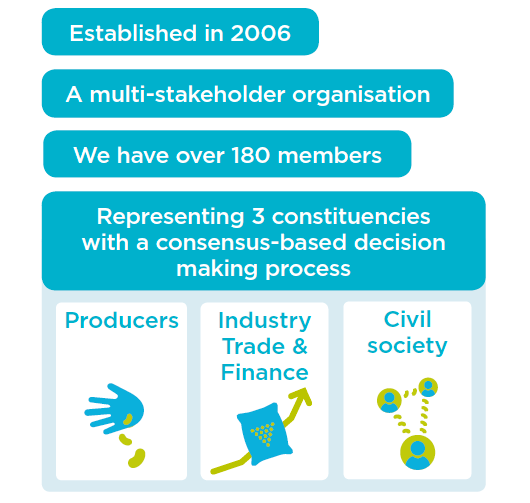 Established in 2006

A multi-stakeholder organisation

We have over 180 members

Representing 3 constituencies with a consensus-based decision making process

Producers

Industry Trade & Finance

Civil society