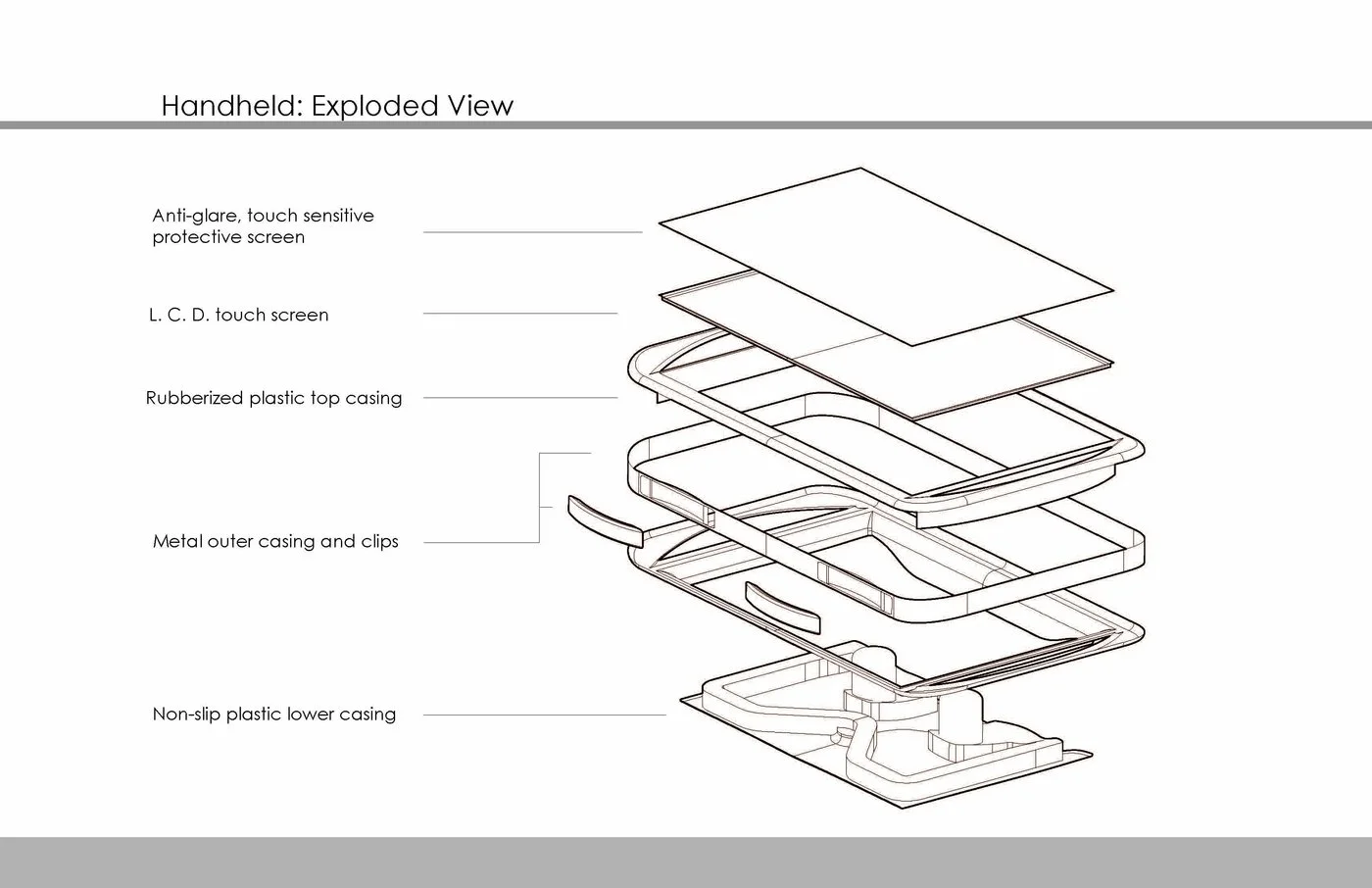 Handheld: Exploded View

Anti-glare, touch sensitive protective screen

L. C. D. touch screen

Rubberized plastic top casing

Metal outer casing and clips

Non-slip plastic lower casing