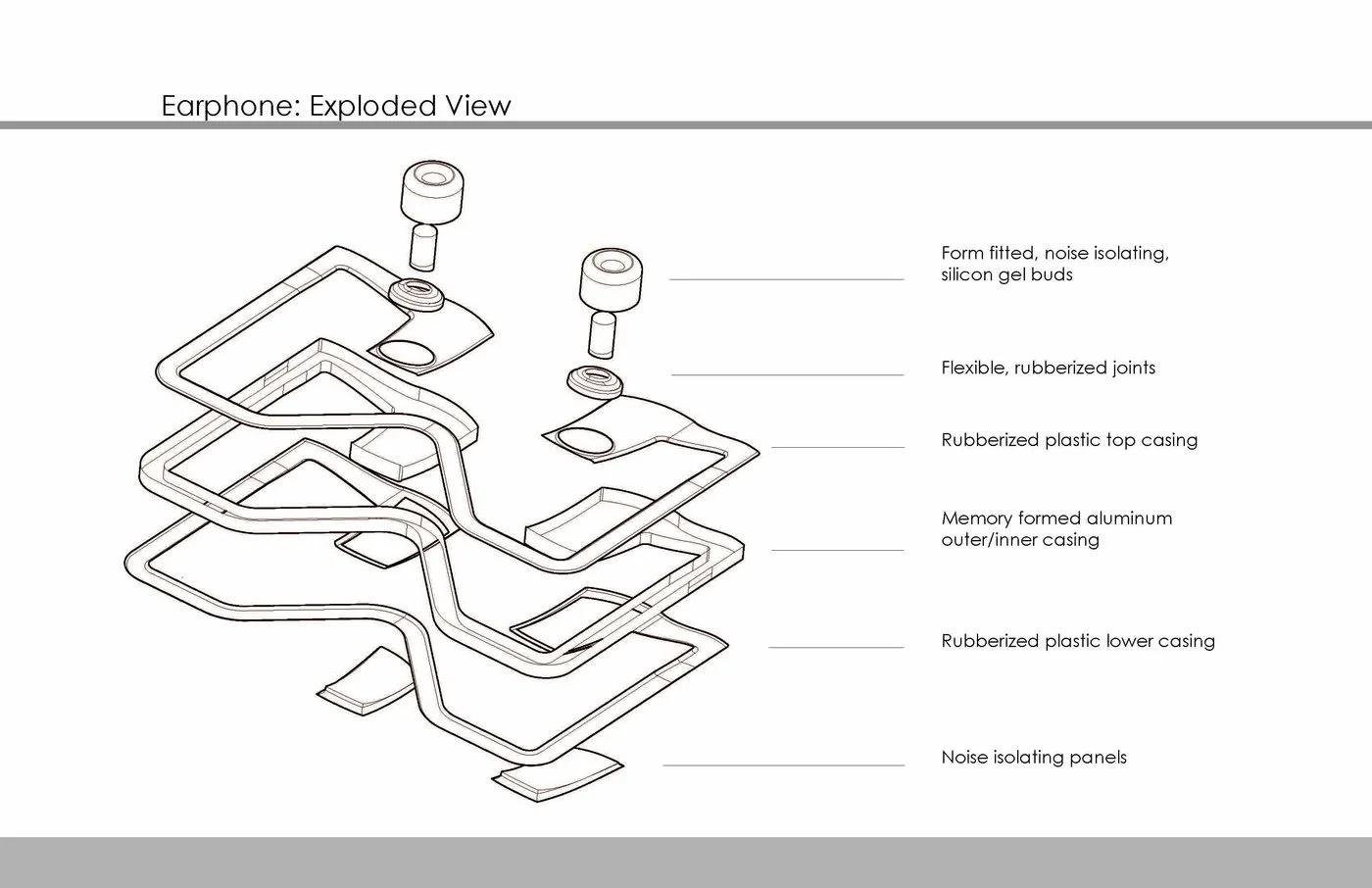 Earphone: Exploded View

Form fitted, noise isolating, silicon gel buds

Flexible, rubberized joints

Rubberized plastic top casing

Memory formed aluminum outer/inner casing

Rubberized plastic lower casing

Noise isolating panels