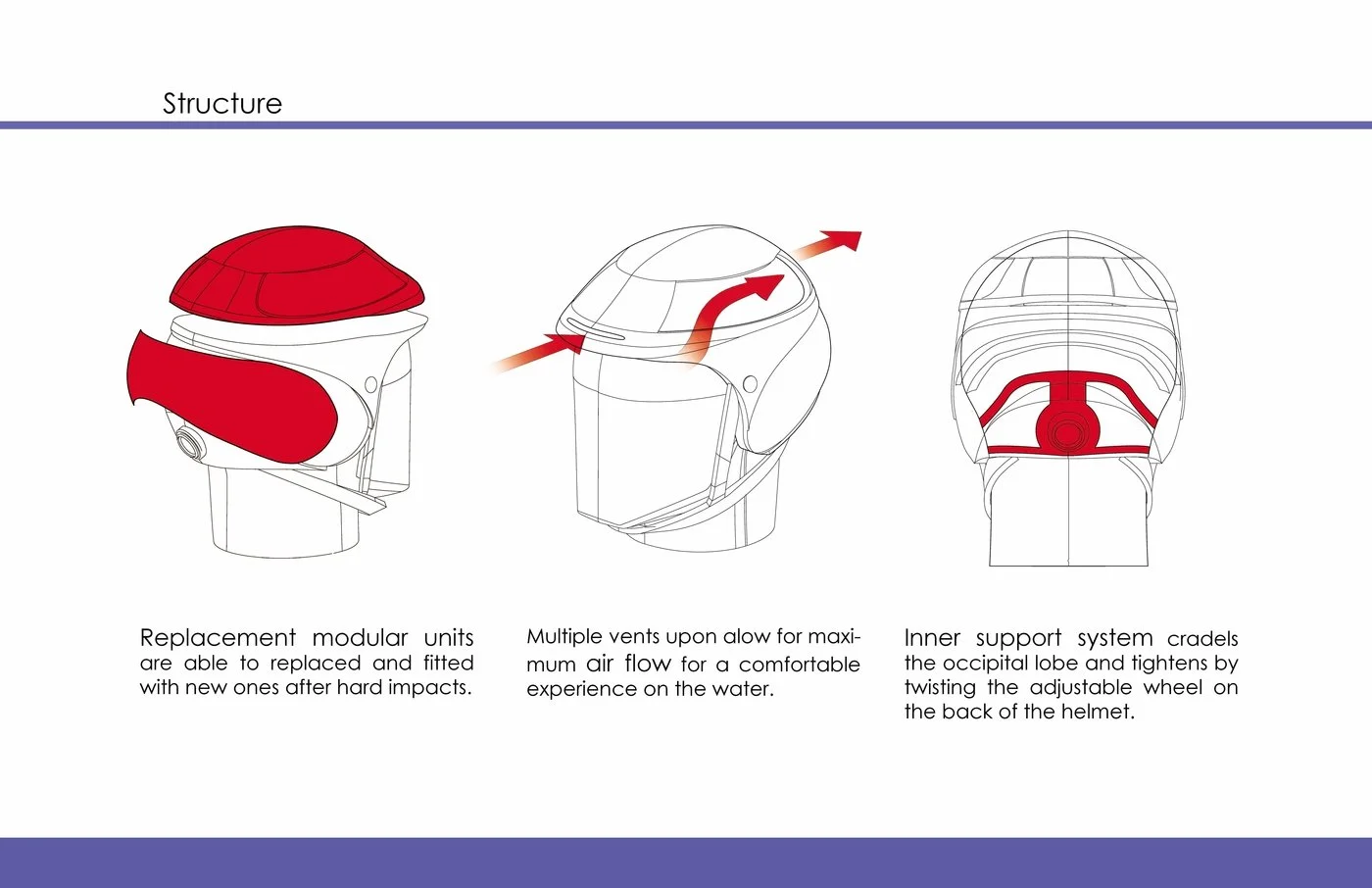 Structure

Replacement modular units are able to replaced and fitted with new ones after hard impacts.

Multiple vents upon alow for maximum air flow for a comfortable experience on the water.

Inner support system cradels the occipital lobe and tightens by twisting the adjustable wheel on the back of the helmet.