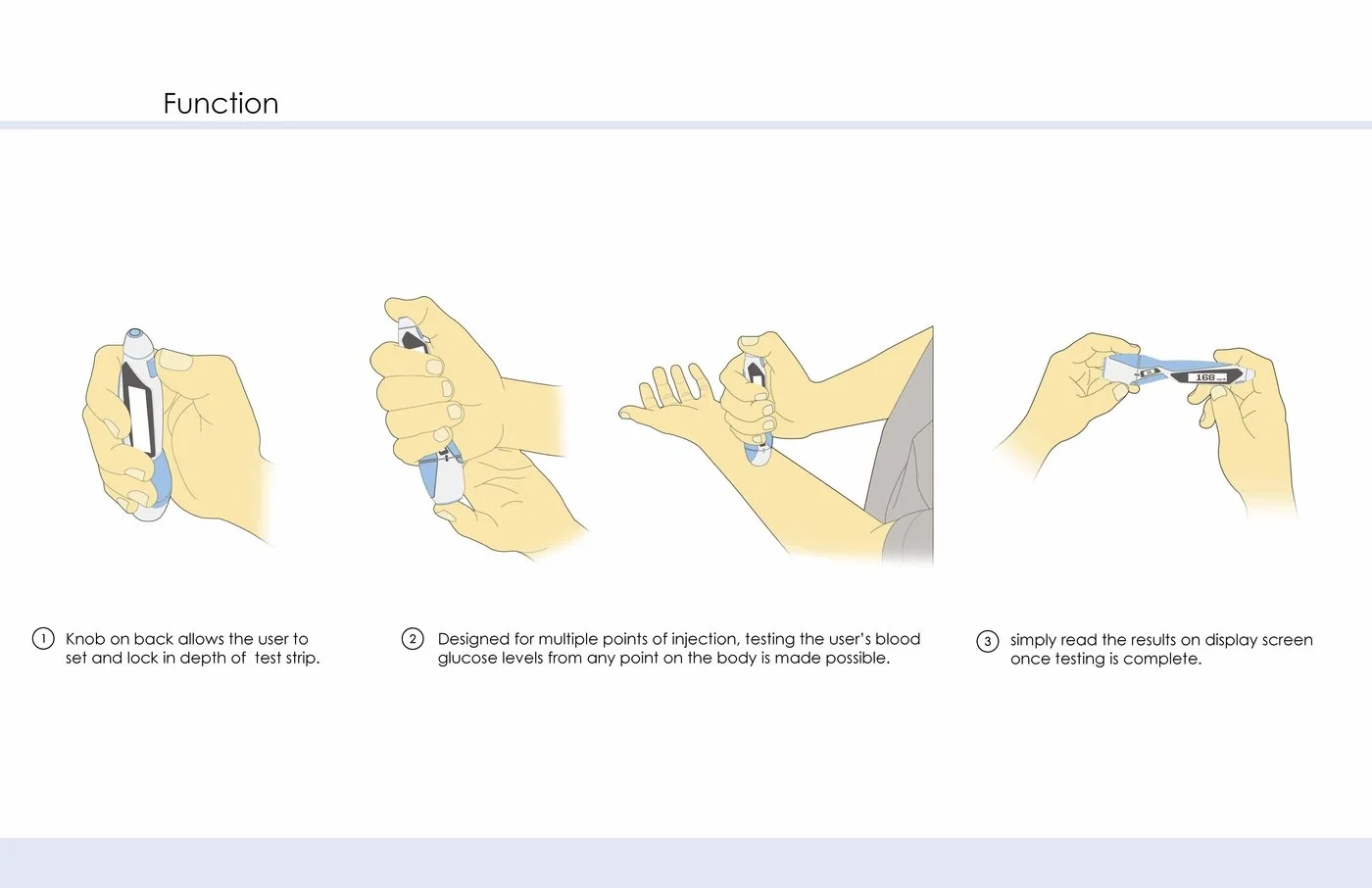 Function

168

1 Knob on back allows the user to set and lock in depth of test strip.

2 Designed for multiple points of injection, testing the user's blood glucose levels from any point on the body is made possible.

3 simply read the results on display screen once testing is complete.