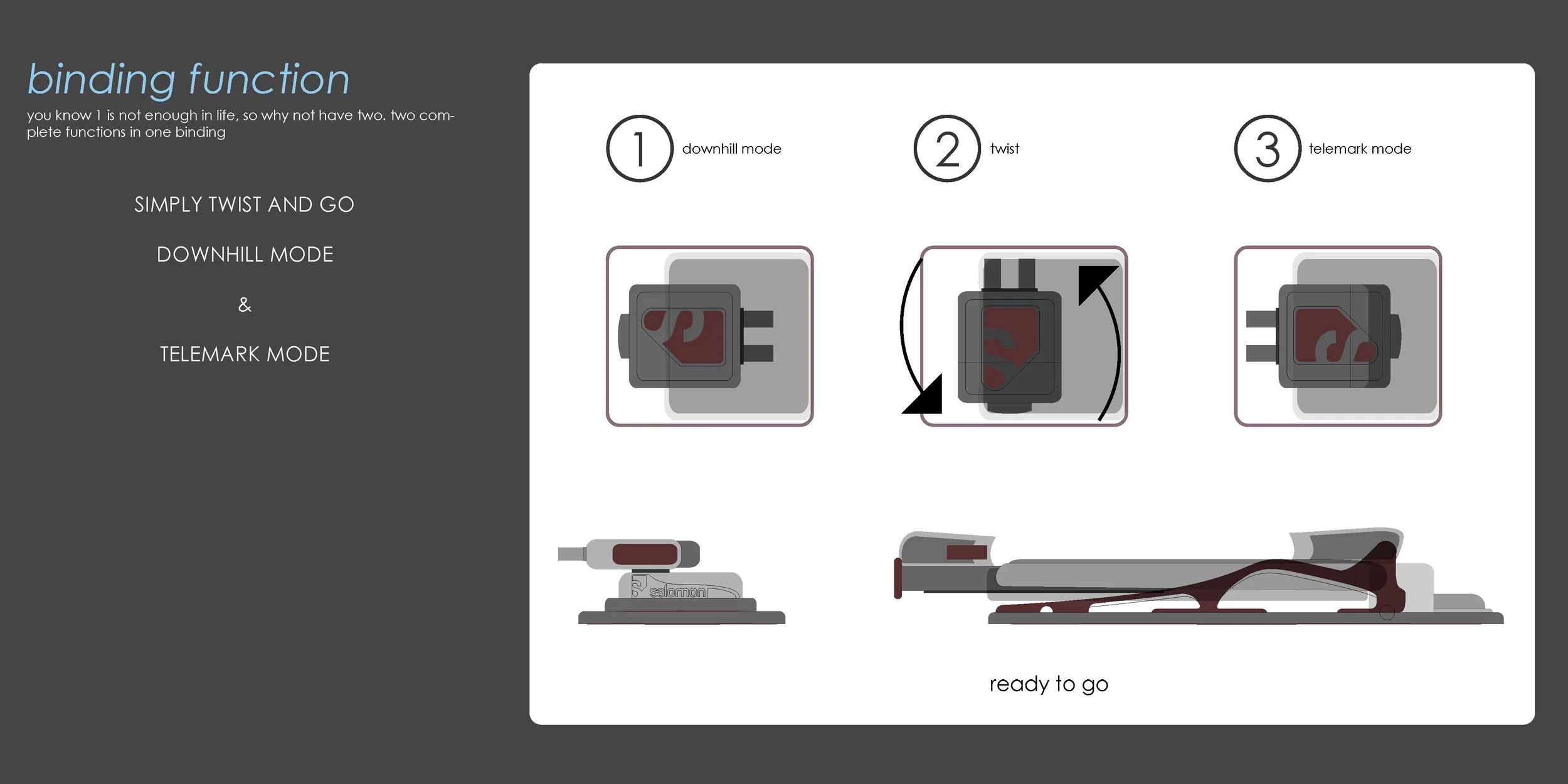 binding function

you know 1 is not enough in life, so why not have two. two complete functions in one binding

SIMPLY TWIST AND GO

DOWNHILL MODE

&

TELEMARK MODE

1 downhill mode

2 twist

3 telemark mode

salomon

ready to go