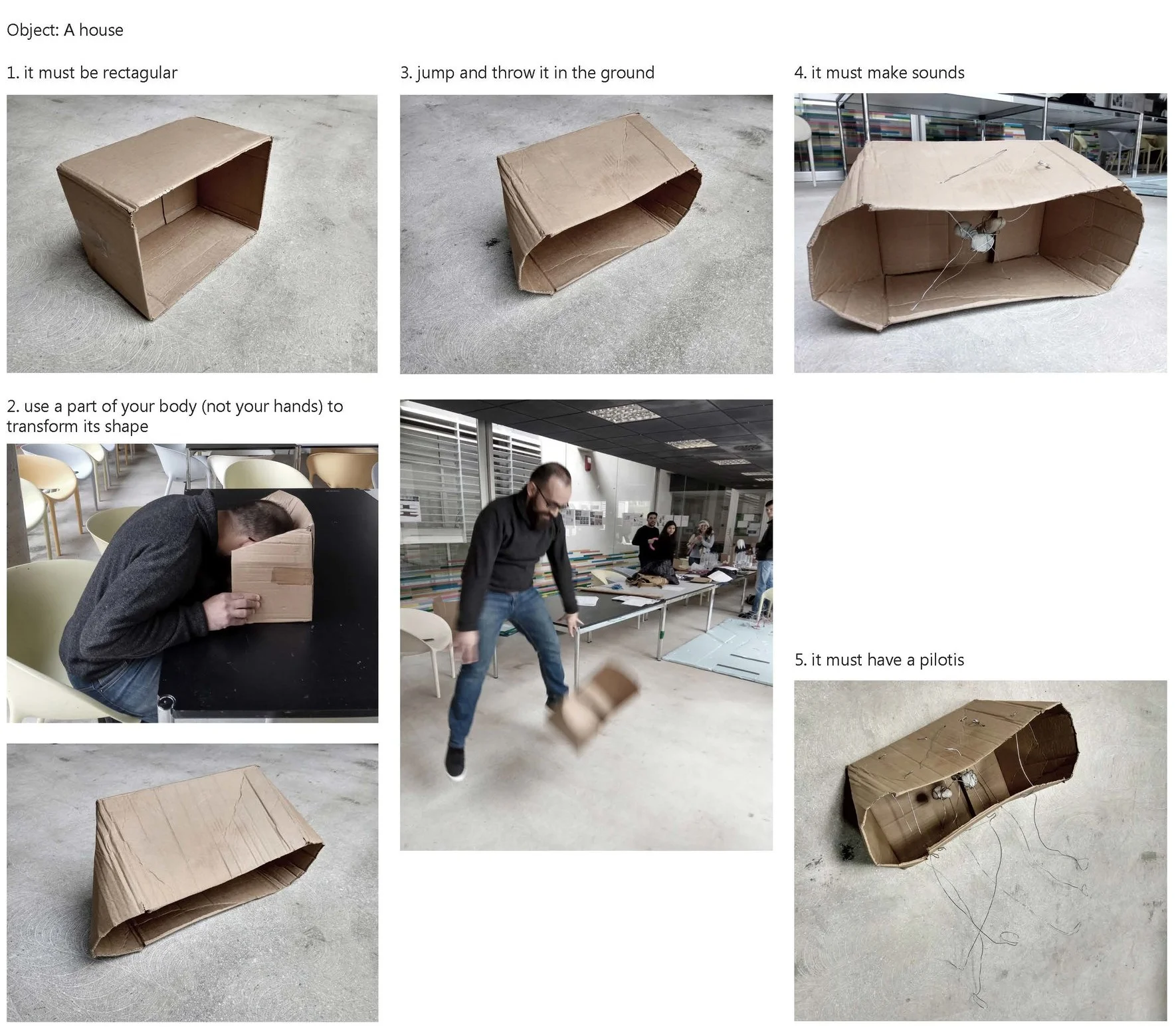 Object: A house

1. it must be rectagular

2. use a part of your body (not your hands) to transform its shape

3. jump and throw it in the ground

4. it must make sounds

5. it must have a pilotis