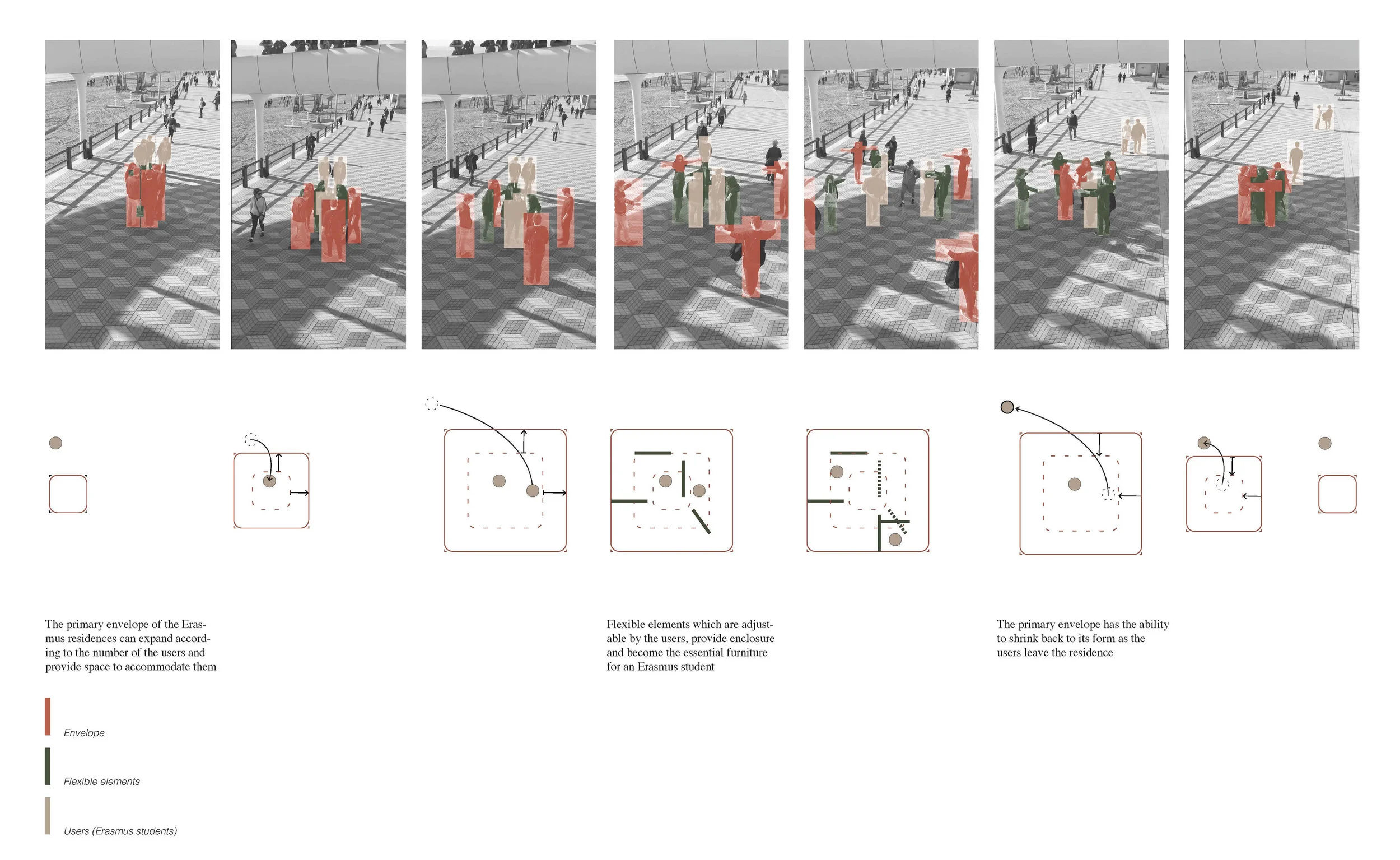 The primary envelope of the Erasmus residences can expand according to the number of the users and provide space to accommodate them

Flexible elements which are adjustable by the users, provide enclosure and become the essential furniture for an Erasmus student

The primary envelope has the ability to shrink back to its form as the users leave the residence

Envelope

Flexible elements

Users (Erasmus students)