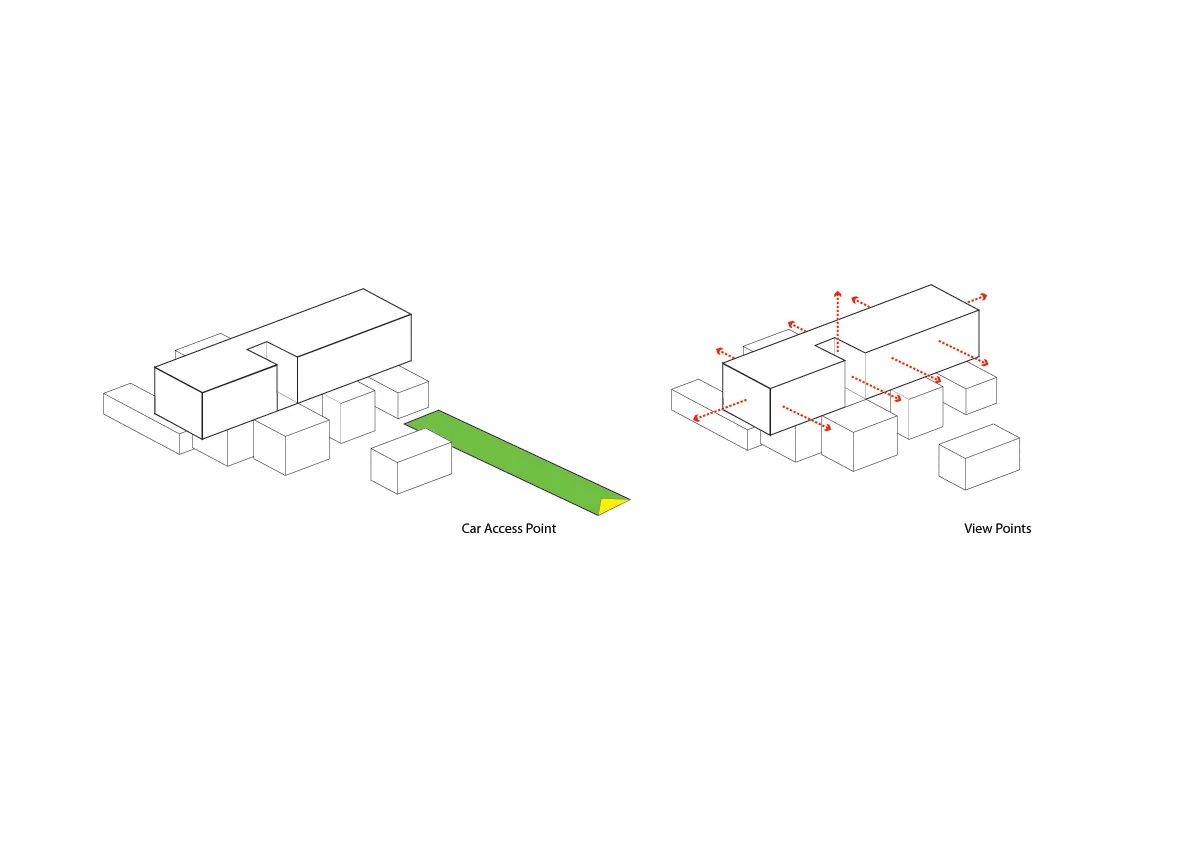 Car Access Point

View Points