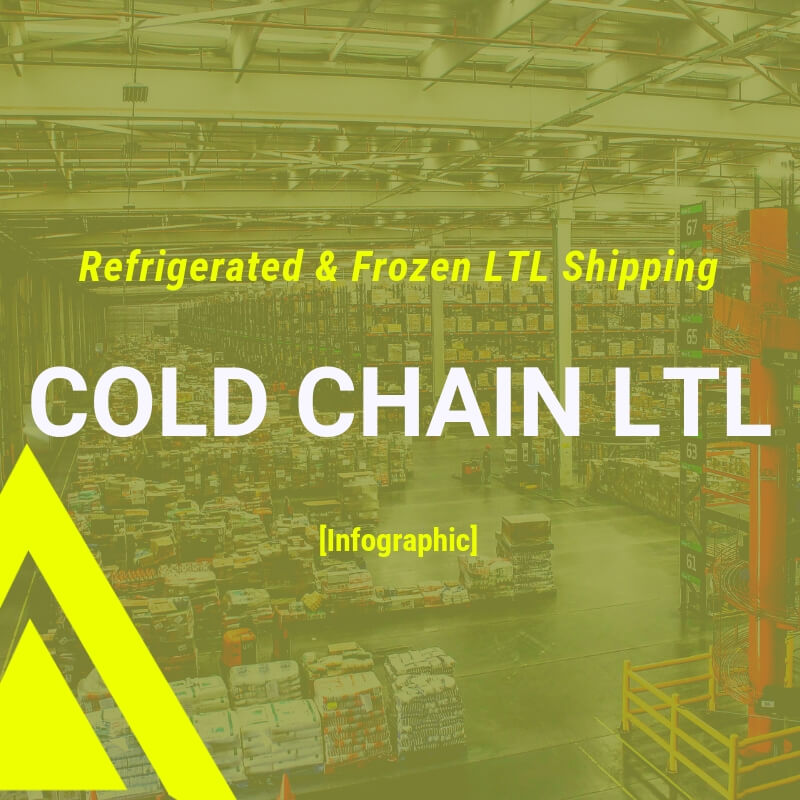 Refrigerated & Frozen LTL Shipping

COLD CHAIN LTL

[Infographic]

67

65

63

61