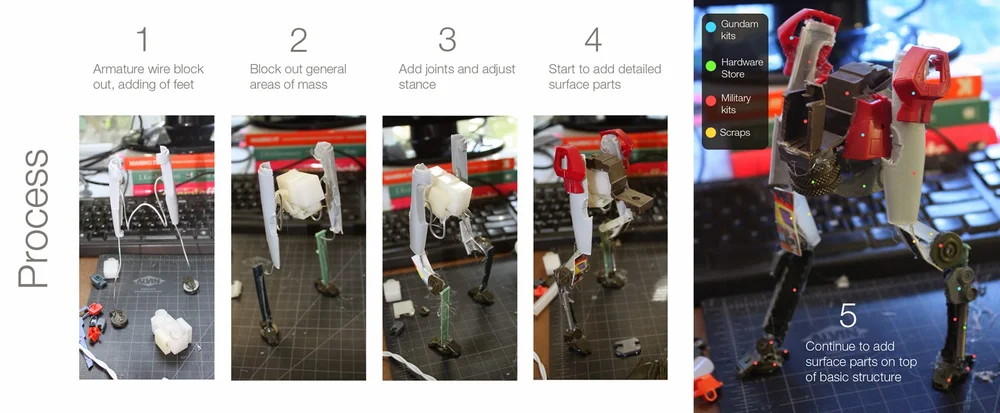 Process

1
Armature wire block out, adding of feet

2
Block out general areas of mass

3
Add joints and adjust stance

4
Start to add detailed surface parts

Gundam kits
Hardware Store
Military kits
Scraps

5
Continue to add surface parts on top of basic structure