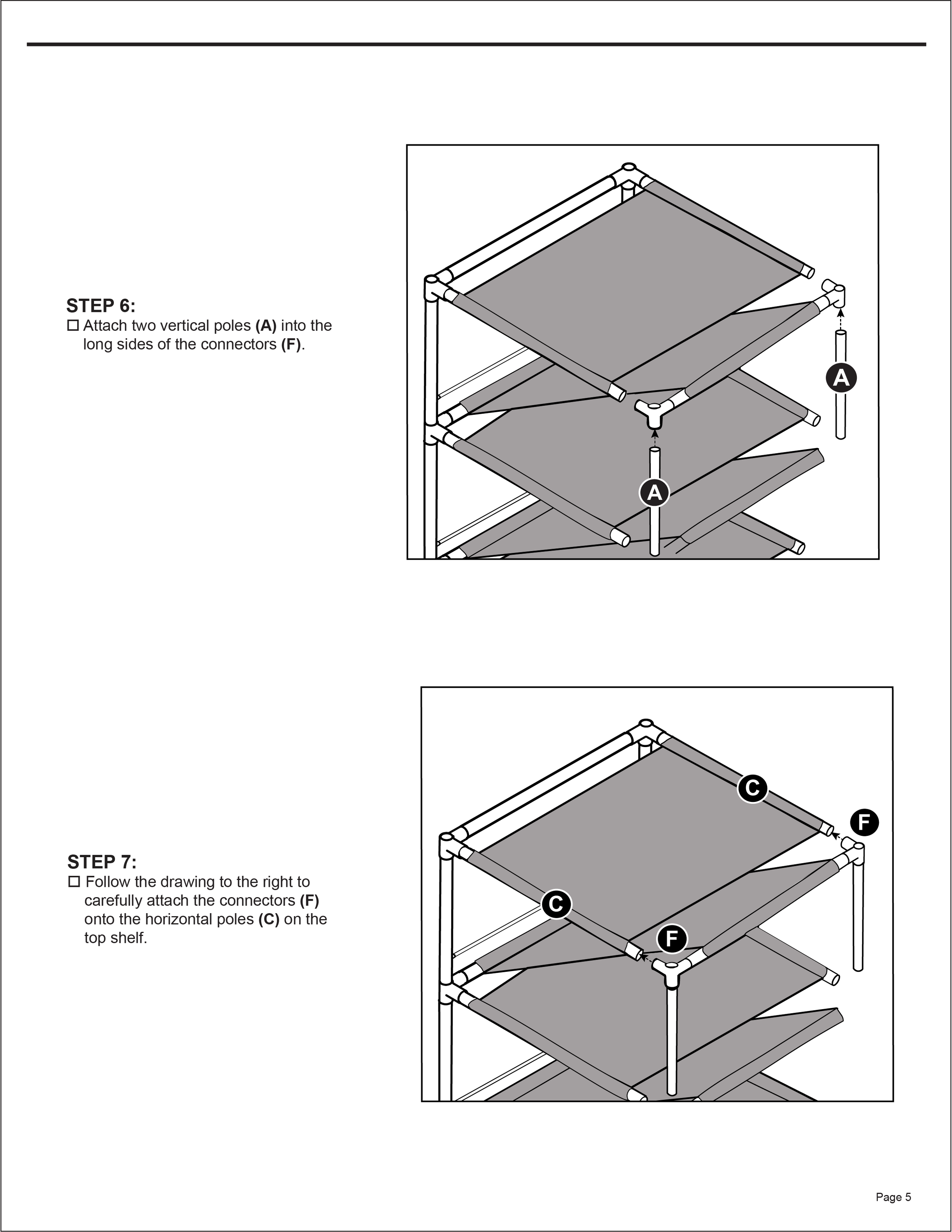 STEP 6:
☐ Attach two vertical poles (A) into the long sides of the connectors (F).

A

A

STEP 7:
☐ Follow the drawing to the right to carefully attach the connectors (F) onto the horizontal poles (C) on the top shelf.

C

F

C

F

Page 5