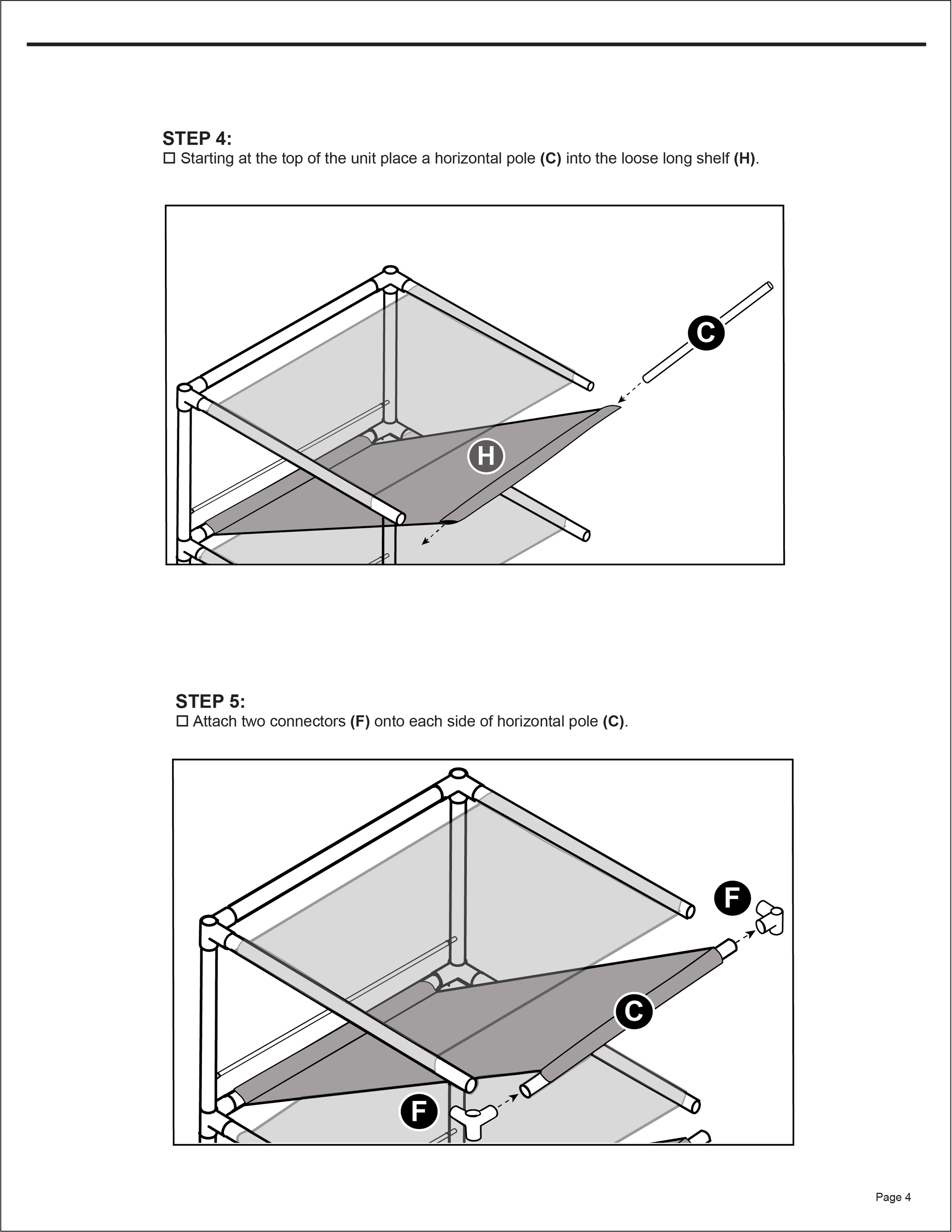 STEP 4:
☐ Starting at the top of the unit place a horizontal pole (C) into the loose long shelf (H).

C

H

STEP 5:
☐ Attach two connectors (F) onto each side of horizontal pole (C).

F

C

F

Page 4