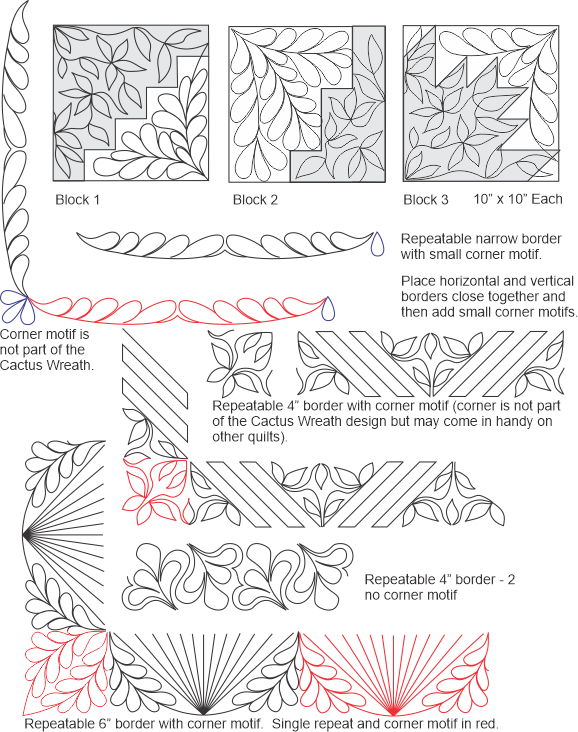 Block 1

Block 2

Block 3

10" x 10" Each

Repeatable narrow border with small corner motif.

Place horizontal and vertical borders close together and then add small corner motifs.

Corner motif is not part of the Cactus Wreath.

Repeatable 4" border with corner motif (corner is not part of the Cactus Wreath design but may come in handy on other quilts).

Repeatable 4" border - 2 no corner motif

Repeatable 6" border with corner motif. Single repeat and corner motif in red.