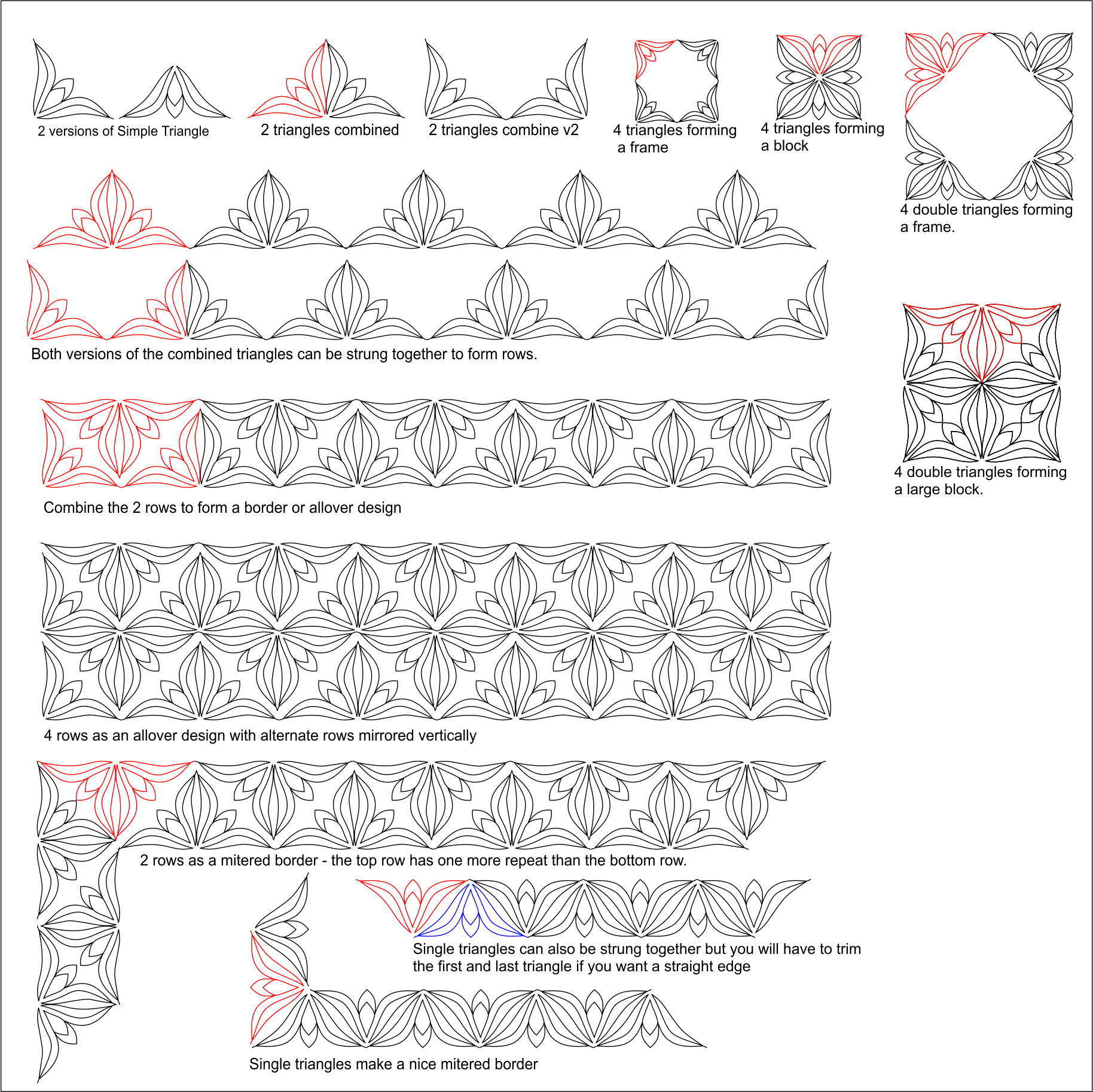 2 versions of Simple Triangle

2 triangles combined

2 triangles combine v2

4 triangles forming a frame

4 triangles forming a block

4 double triangles forming a frame.

Both versions of the combined triangles can be strung together to form rows.

4 double triangles forming a large block.

Combine the 2 rows to form a border or allover design

4 rows as an allover design with alternate rows mirrored vertically

2 rows as a mitered border - the top row has one more repeat than the bottom row.

Single triangles can also be strung together but you will have to trim the first and last triangle if you want a straight edge

Single triangles make a nice mitered border