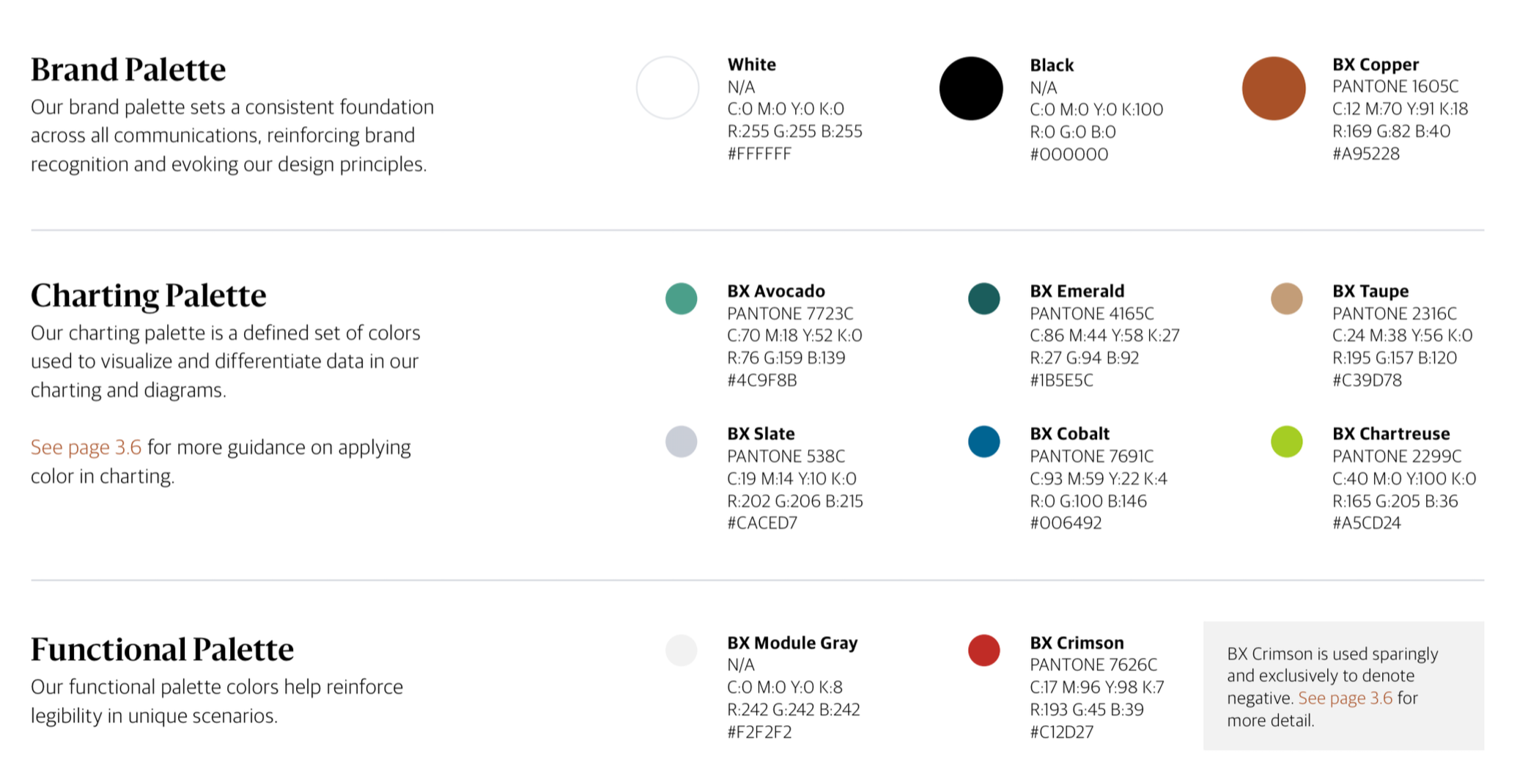 Brand Palette
Our brand palette sets a consistent foundation across all communications, reinforcing brand recognition and evoking our design principles.

White
N/A
C:0 M:0 Y:0 K:0
R:255 G:255 B:255
#FFFFFF

Black
N/A
C:0 M:0 Y:0 K:100
R:0 G:0 B:0
#000000

BX Copper
PANTONE 1605C
C:12 M:70 Y:91 K:18
R:169 G:82 B:40
#A95228

Charting Palette
Our charting palette is a defined set of colors used to visualize and differentiate data in our charting and diagrams.

See page 3.6 for more guidance on applying color in charting.

BX Avocado
PANTONE 7723C
C:70 M:18 Y:52 K:0
R:76 G:159 B:139
#4C9F8B

BX Emerald
PANTONE 4165C
C:86 M:44 Y:58 K:27
R:27 G:94 B:92
#1B5E5C

BX Taupe
PANTONE 2316C
C:24 M:38 Y:56 K:0
R:195 G:157 B:120
#C39D78

BX Slate
PANTONE 538C
C:19 M:14 Y:10 K:0
R:202 G:206 B:215
#CACED7

BX Cobalt
PANTONE 7691C
C:93 M:59 Y:22 K:4
R:0 G:100 B:146
#006492

BX Chartreuse
PANTONE 2299C
C:40 M:0 Y:100 K:0
R:165 G:205 B:36
#A5CD24

Functional Palette
Our functional palette colors help reinforce legibility in unique scenarios.

BX Module Gray
N/A
C:0 M:0 Y:0 K:8
R:242 G:242 B:242
#F2F2F2

BX Crimson
PANTONE 7626C
C:17 M:96 Y:98 K:7
R:193 G:45 B:39
#C12D27

BX Crimson is used sparingly and exclusively to denote negative. See page 3.6 for more detail.