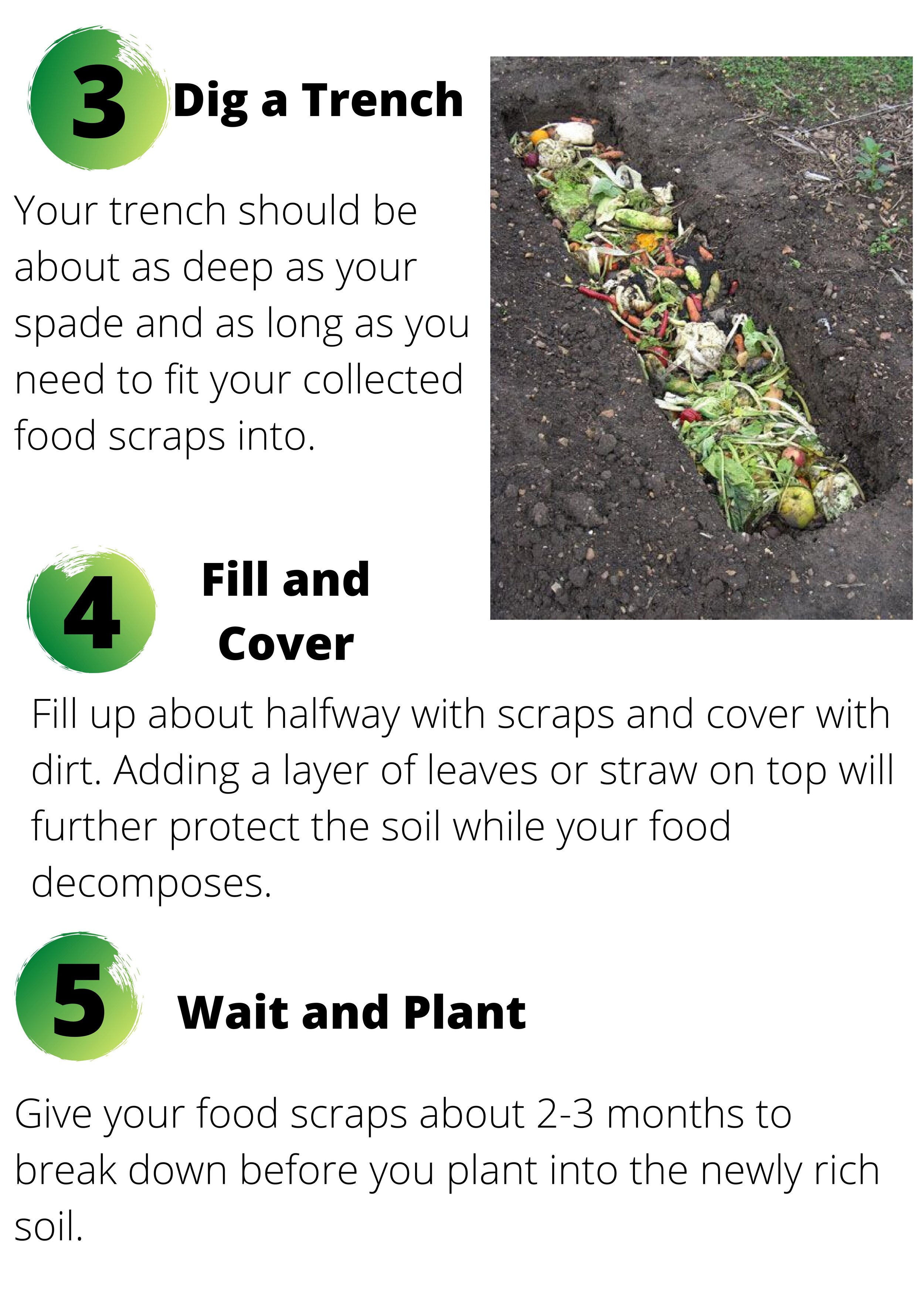 3 Dig a Trench

Your trench should be about as deep as your spade and as long as you need to fit your collected food scraps into.

4 Fill and Cover

Fill up about halfway with scraps and cover with dirt. Adding a layer of leaves or straw on top will further protect the soil while your food decomposes.

5 Wait and Plant

Give your food scraps about 2-3 months to break down before you plant into the newly rich soil.