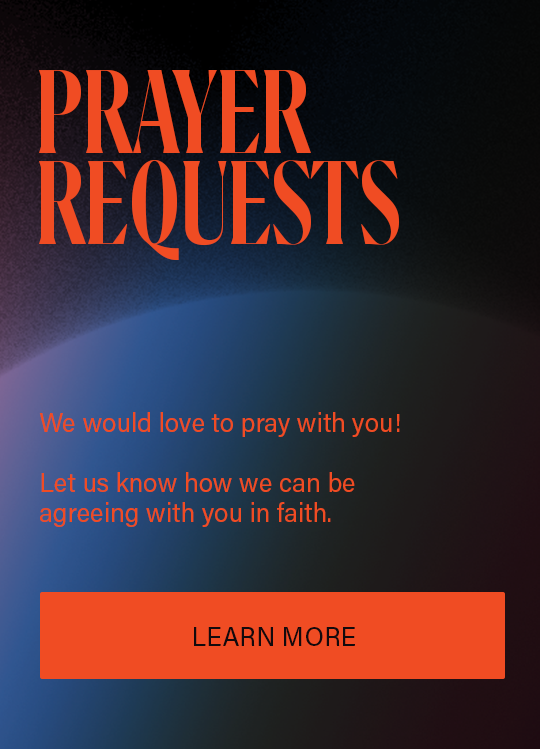 PRAYER
REQUESTS

We would love to pray with you!

Let us know how we can be agreeing with you in faith.

LEARN MORE