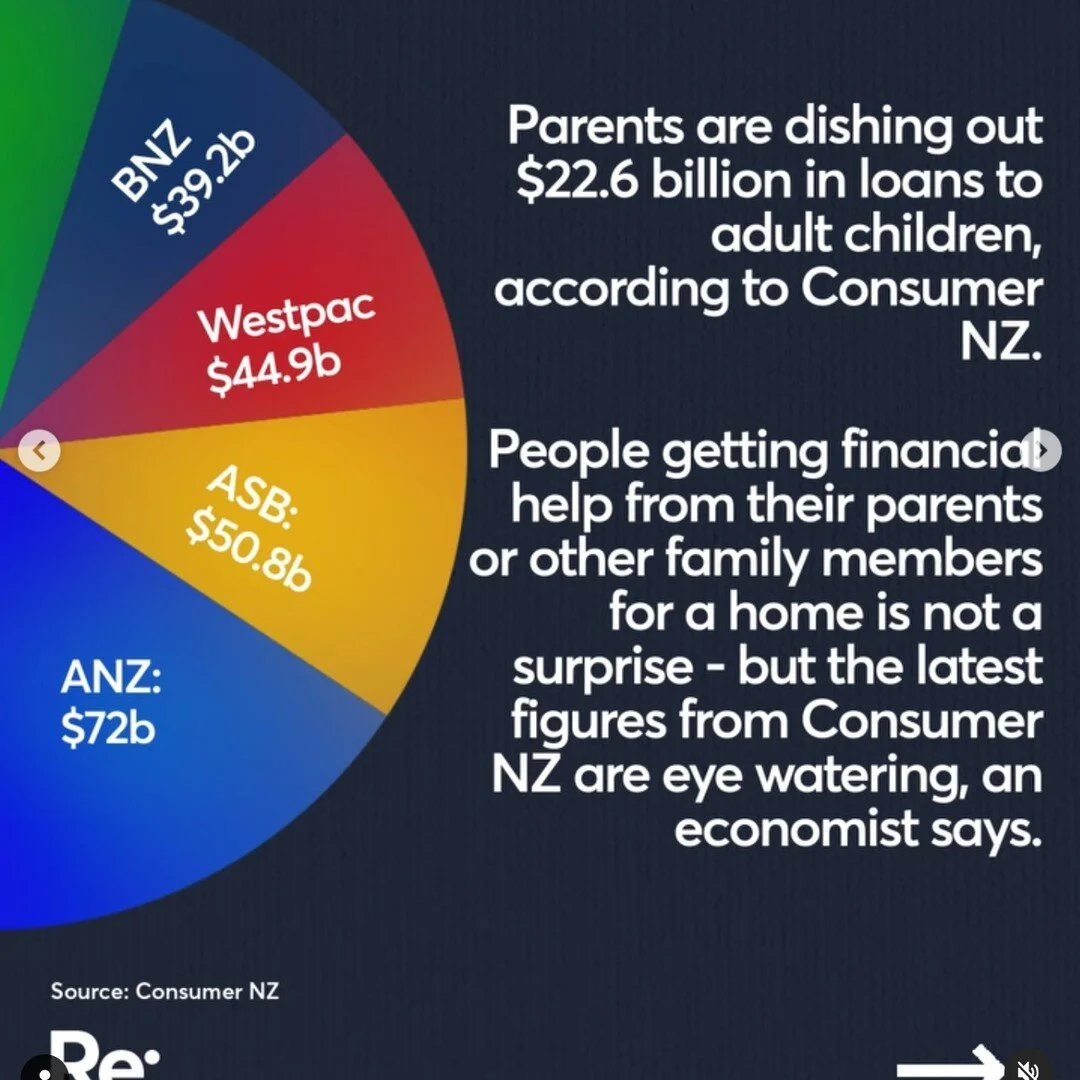 BNZ $39.2b

Westpac $44.9b

ASB: $50.8b

ANZ: $72b

Parents are dishing out $22.6 billion in loans to adult children, according to Consumer NZ.

People getting financial help from their parents or other family members for a home is not a surprise - but the latest figures from Consumer NZ are eye watering, an economist says.

Source: Consumer NZ

Re: