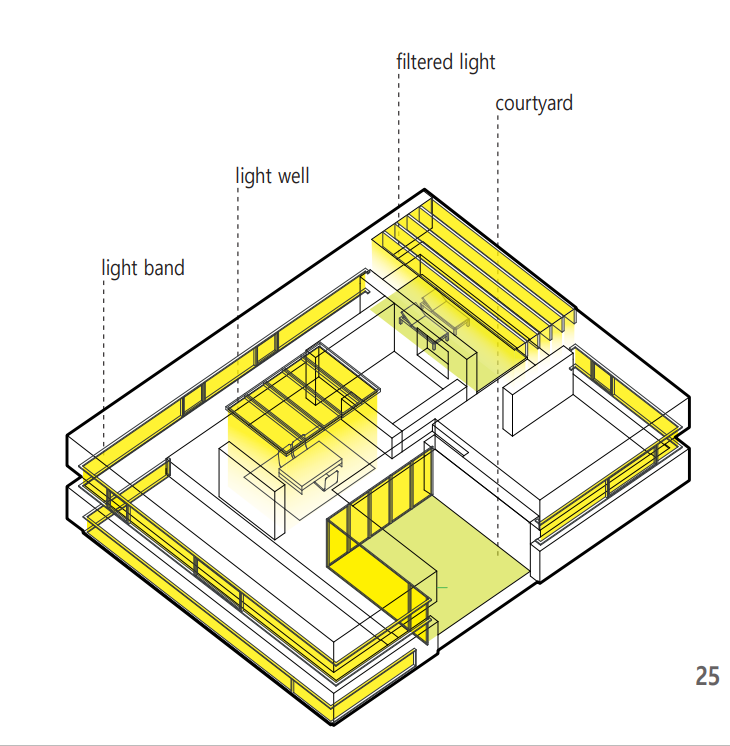 filtered light

courtyard

light well

light band

25