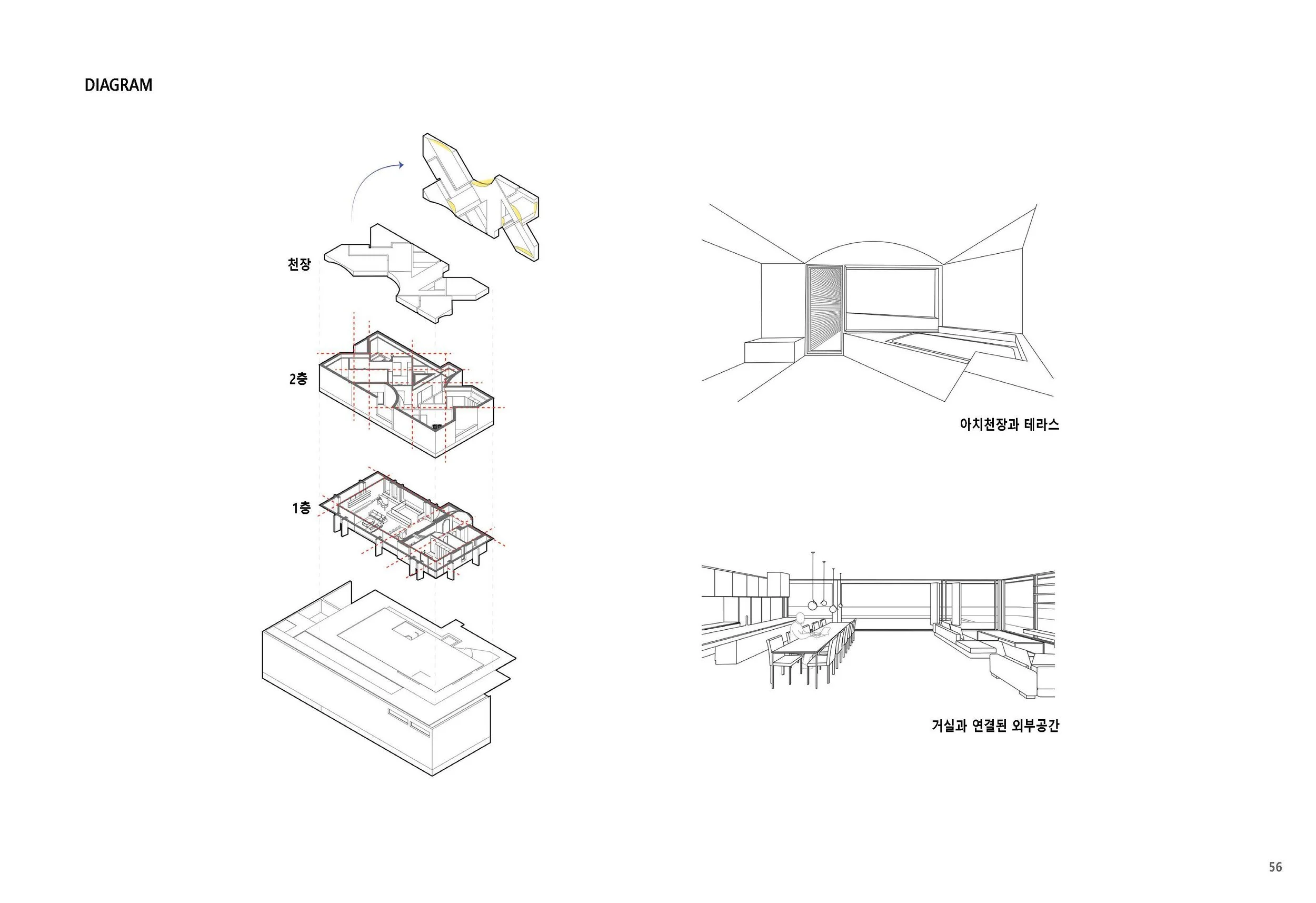 DIAGRAM

천장

2층

1층

아치천장과 테라스

거실과 연결된 외부공간

56