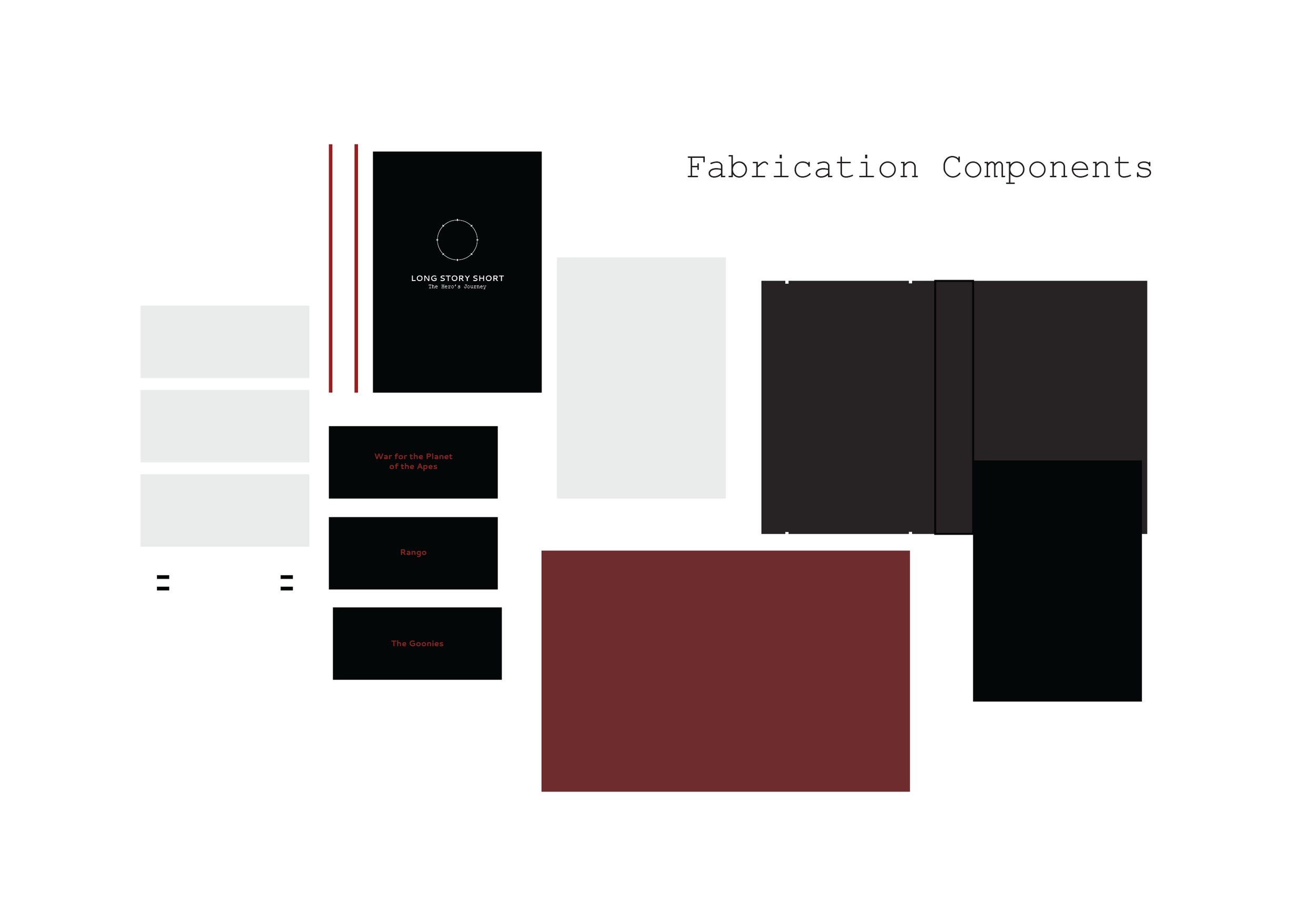 Fabrication Components

LONG STORY SHORT
The Hero's Journey

War for the Planet of the Apes

Rango

The Goonies