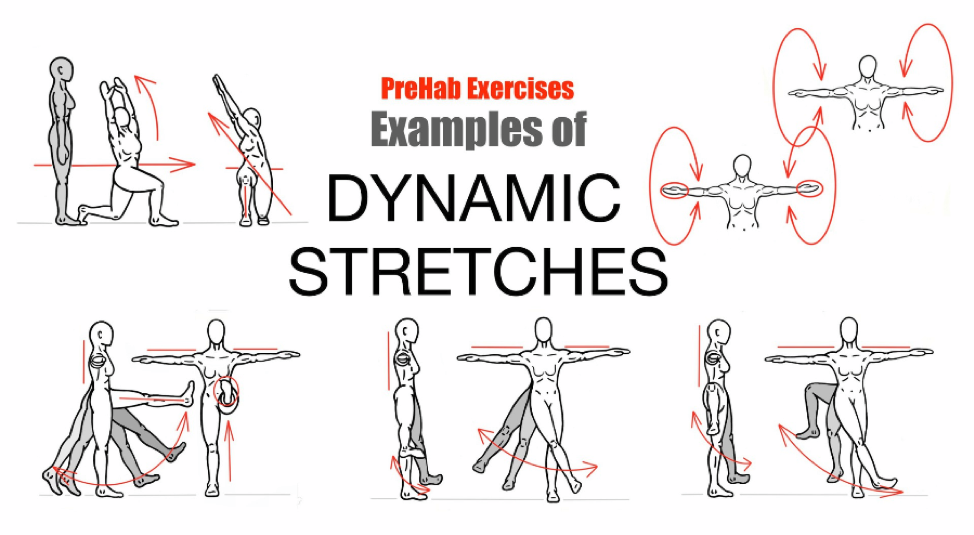 PreHab Exercises
Examples of
DYNAMIC
STRETCHES