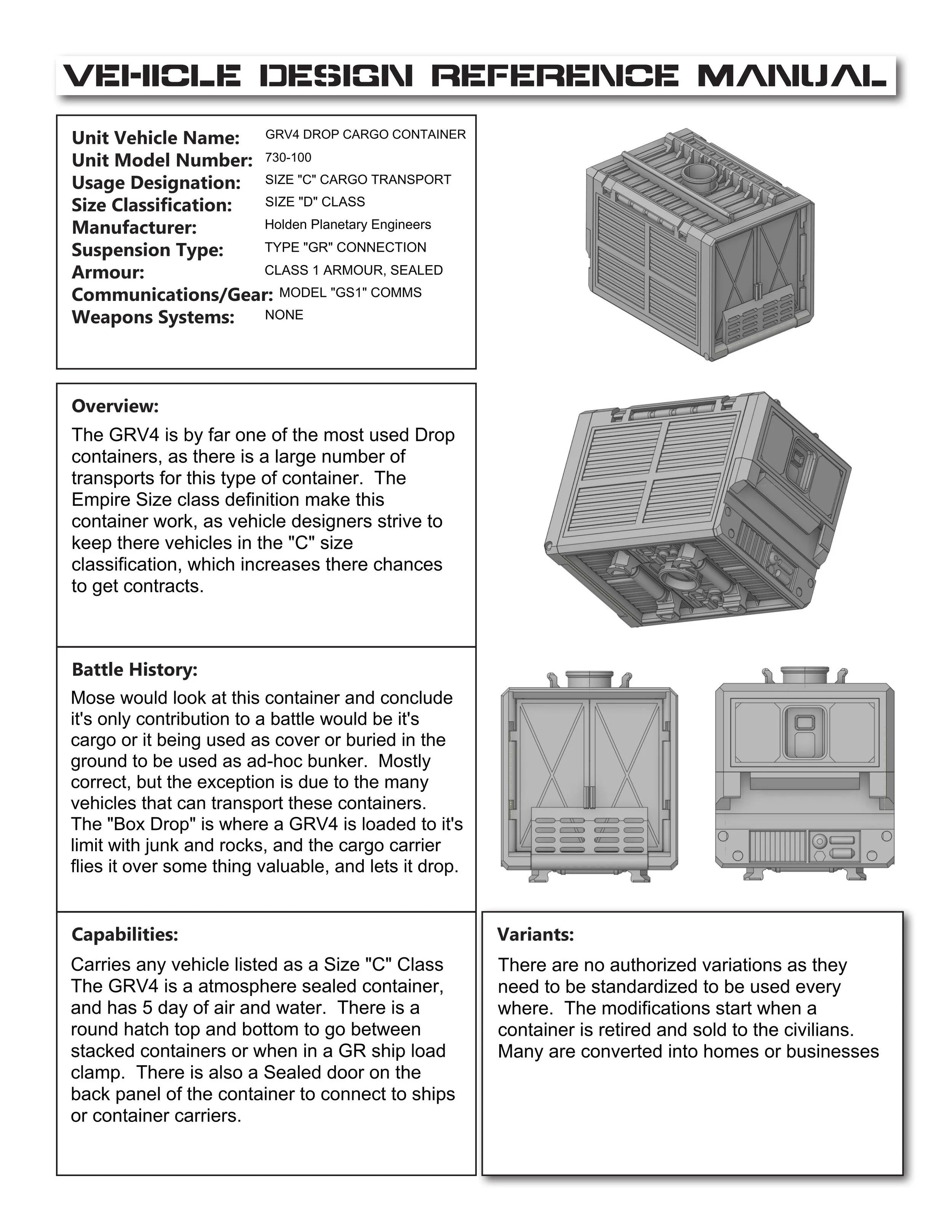 VEHICLE DESIGN REFERENCE MANUAL

Unit Vehicle Name: GRV4 DROP CARGO CONTAINER
Unit Model Number: 730-100
Usage Designation: SIZE "C" CARGO TRANSPORT
Size Classification: SIZE "D" CLASS
Manufacturer: Holden Planetary Engineers
Suspension Type: TYPE "GR" CONNECTION
Armour: CLASS 1 ARMOUR, SEALED
Communications/Gear: MODEL "GS1" COMMS
Weapons Systems: NONE

Overview:
The GRV4 is by far one of the most used Drop containers, as there is a large number of transports for this type of container. The Empire Size class definition make this container work, as vehicle designers strive to keep there vehicles in the "C" size classification, which increases there chances to get contracts.

Battle History:
Mose would look at this container and conclude it's only contribution to a battle would be it's cargo or it being used as cover or buried in the ground to be used as ad-hoc bunker. Mostly correct, but the exception is due to the many vehicles that can transport these containers. The "Box Drop" is where a GRV4 is loaded to it's limit with junk and rocks, and the cargo carrier flies it over some thing valuable, and lets it drop.

Capabilities:
Carries any vehicle listed as a Size "C" Class The GRV4 is a atmosphere sealed container, and has 5 day of air and water. There is a round hatch top and bottom to go between stacked containers or when in a GR ship load clamp. There is also a Sealed door on the back panel of the container to connect to ships or container carriers.

Variants:
There are no authorized variations as they need to be standardized to be used every where. The modifications start when a container is retired and sold to the civilians. Many are converted into homes or businesses