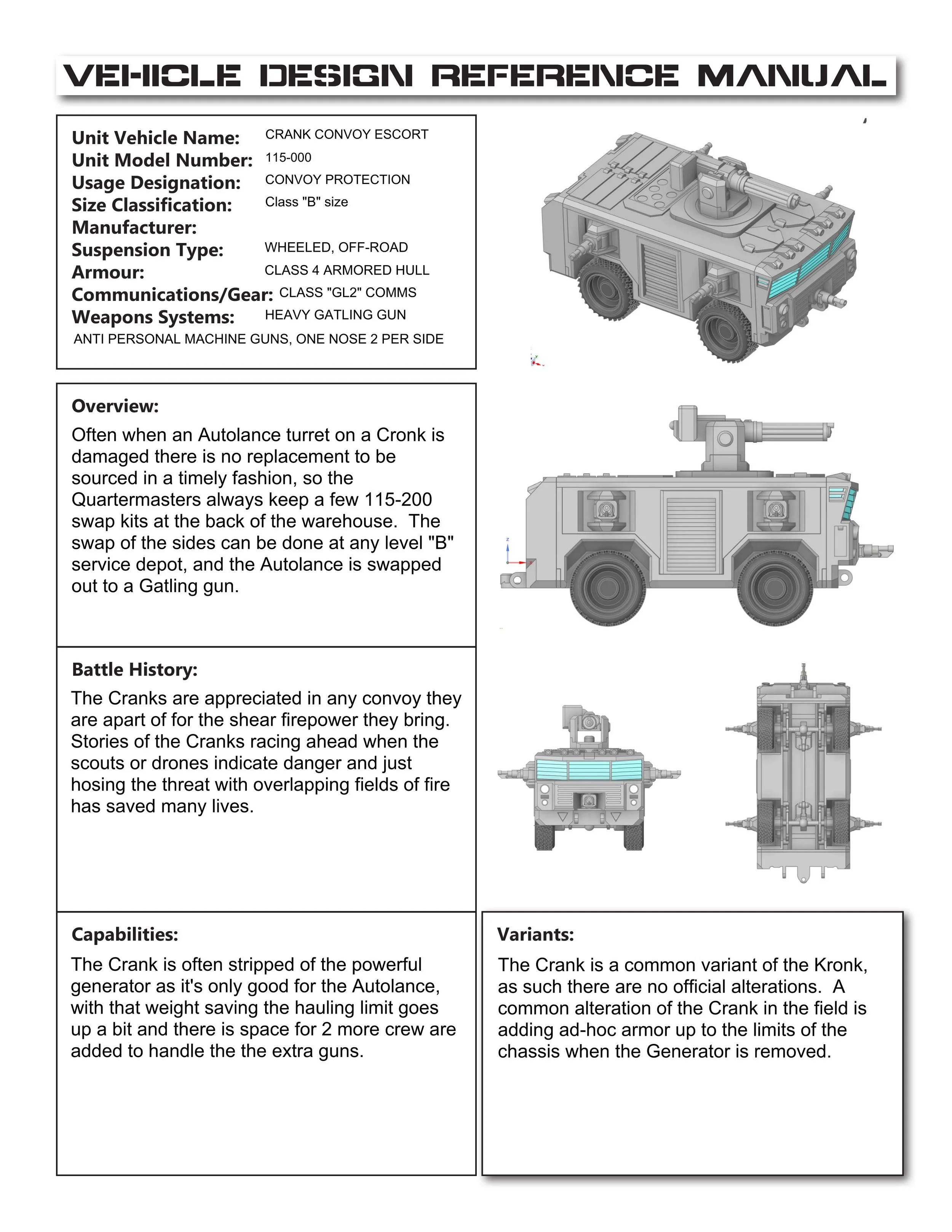 VEHICLE DESIGN REFERENCE MANUAL

Unit Vehicle Name: CRANK CONVOY ESCORT
Unit Model Number: 115-000
Usage Designation: CONVOY PROTECTION
Size Classification: Class "B" size
Manufacturer:
Suspension Type: WHEELED, OFF-ROAD
Armour: CLASS 4 ARMORED HULL
Communications/Gear: CLASS "GL2" COMMS
Weapons Systems: HEAVY GATLING GUN
ANTI PERSONAL MACHINE GUNS, ONE NOSE 2 PER SIDE

Overview:
Often when an Autolance turret on a Cronk is damaged there is no replacement to be sourced in a timely fashion, so the Quartermasters always keep a few 115-200 swap kits at the back of the warehouse. The swap of the sides can be done at any level "B" service depot, and the Autolance is swapped out to a Gatling gun.

Battle History:
The Cranks are appreciated in any convoy they are apart of for the shear firepower they bring. Stories of the Cranks racing ahead when the scouts or drones indicate danger and just hosing the threat with overlapping fields of fire has saved many lives.

Capabilities:
The Crank is often stripped of the powerful generator as it's only good for the Autolance, with that weight saving the hauling limit goes up a bit and there is space for 2 more crew are added to handle the the extra guns.

Variants:
The Crank is a common variant of the Kronk, as such there are no official alterations. A common alteration of the Crank in the field is adding ad-hoc armor up to the limits of the chassis when the Generator is removed.