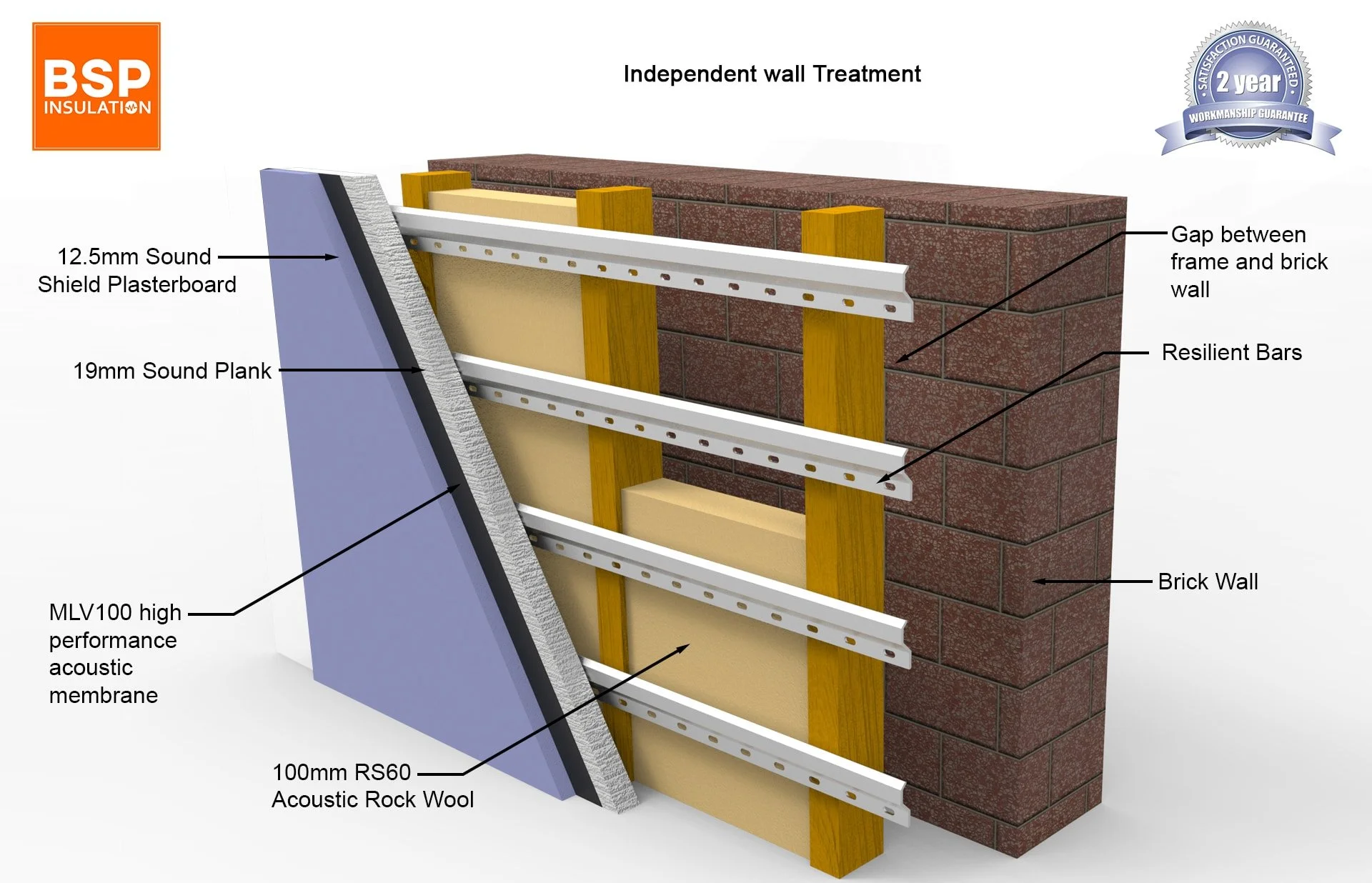 BSP
INSULATION

Independent wall Treatment

SATISFACTION GUARANTEED
2 year
WORKMANSHIP GUARANTEE

12.5mm Sound Shield Plasterboard

19mm Sound Plank

MLV100 high performance acoustic membrane

100mm RS60 Acoustic Rock Wool

Gap between frame and brick wall

Resilient Bars

Brick Wall