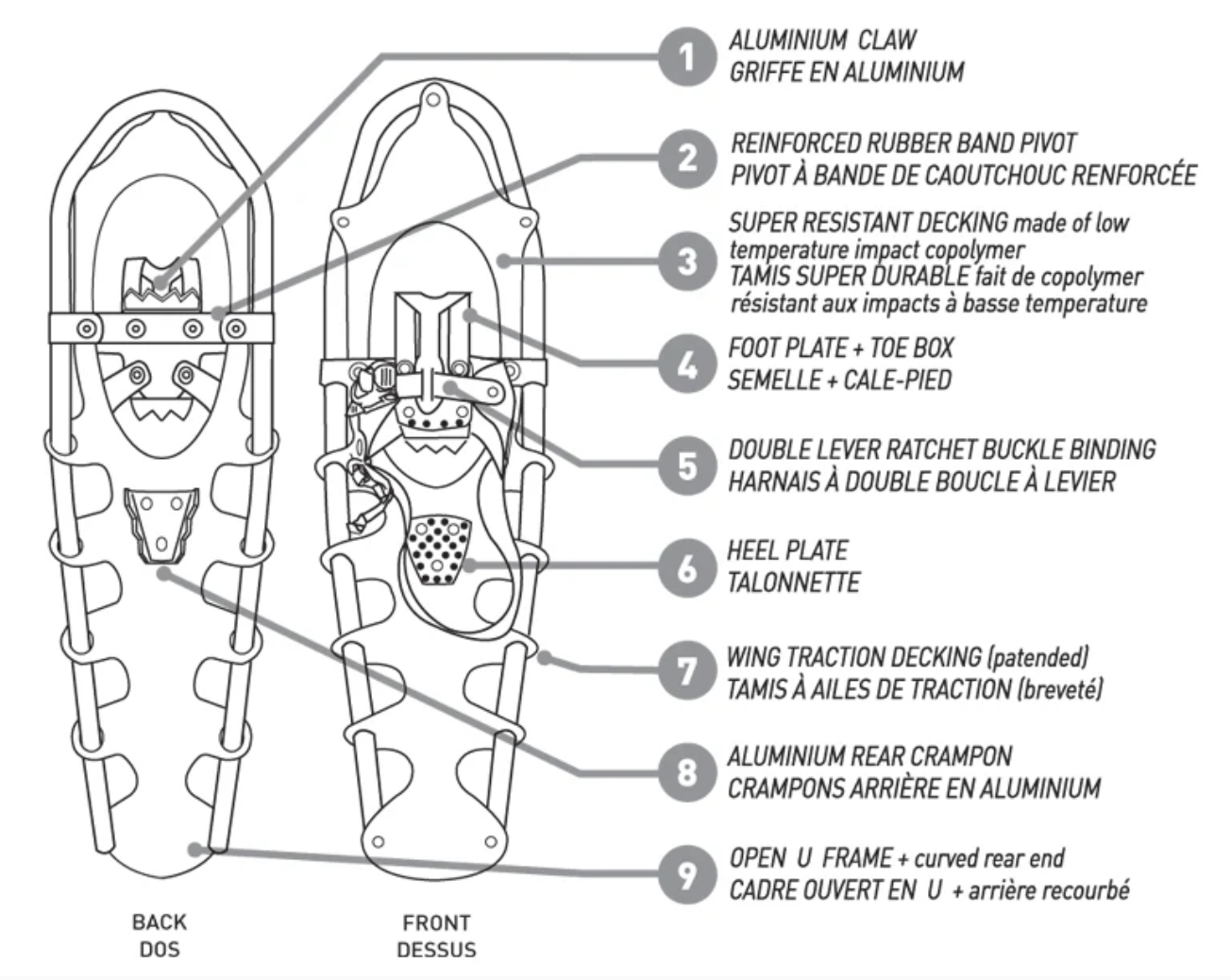 1 ALUMINIUM CLAW
GRIFFE EN ALUMINIUM

2 REINFORCED RUBBER BAND PIVOT
PIVOT À BANDE DE CAOUTCHOUC RENFORCÉE

3 SUPER RESISTANT DECKING made of low temperature impact copolymer
TAMIS SUPER DURABLE fait de copolymer résistant aux impacts à basse temperature

4 FOOT PLATE + TOE BOX
SEMELLE + CALE-PIED

5 DOUBLE LEVER RATCHET BUCKLE BINDING
HARNAIS À DOUBLE BOUCLE À LEVIER

6 HEEL PLATE
TALONNETTE

7 WING TRACTION DECKING (patended)
TAMIS À AILES DE TRACTION (breveté)

8 ALUMINIUM REAR CRAMPON
CRAMPONS ARRIÈRE EN ALUMINIUM

9 OPEN U FRAME + curved rear end
CADRE OUVERT EN U + arrière recourbé

BACK
DOS

FRONT
DESSUS