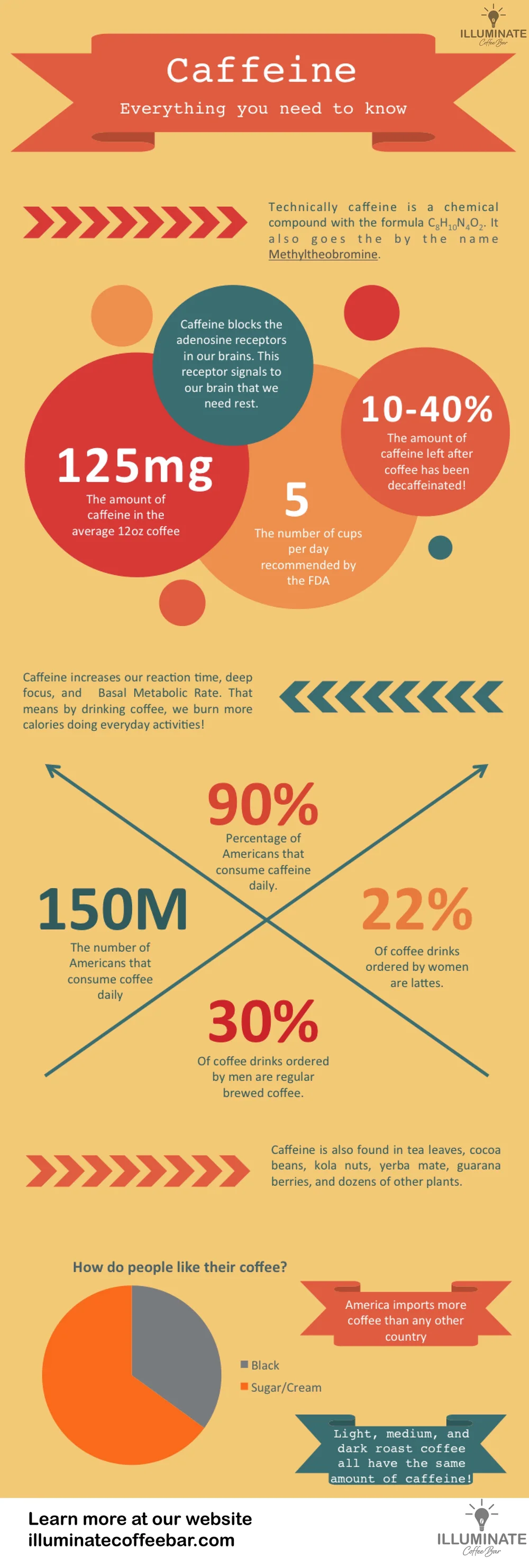 ILLUMINATE
Coffee Bar

Caffeine
Everything you need to know

Technically caffeine is a chemical compound with the formula $C_8H_{10}N_4O_2$. It also goes the by the name Methyltheobromine.

Caffeine blocks the adenosine receptors in our brains. This receptor signals to our brain that we need rest.

125mg
The amount of caffeine in the average 12oz coffee

5
The number of cups per day recommended by the FDA

10-40%
The amount of caffeine left after coffee has been decaffeinated!

Caffeine increases our reaction time, deep focus, and Basal Metabolic Rate. That means by drinking coffee, we burn more calories doing everyday activities!

90%
Percentage of Americans that consume caffeine daily.

150M
The number of Americans that consume coffee daily

22%
Of coffee drinks ordered by women are lattes.

30%
Of coffee drinks ordered by men are regular brewed coffee.

Caffeine is also found in tea leaves, cocoa beans, kola nuts, yerba mate, guarana berries, and dozens of other plants.

How do people like their coffee?

Black
Sugar/Cream

America imports more coffee than any other country

Light, medium, and dark roast coffee all have the same amount of caffeine!

Learn more at our website
illuminatecoffeebar.com

ILLUMINATE
Coffee Bar