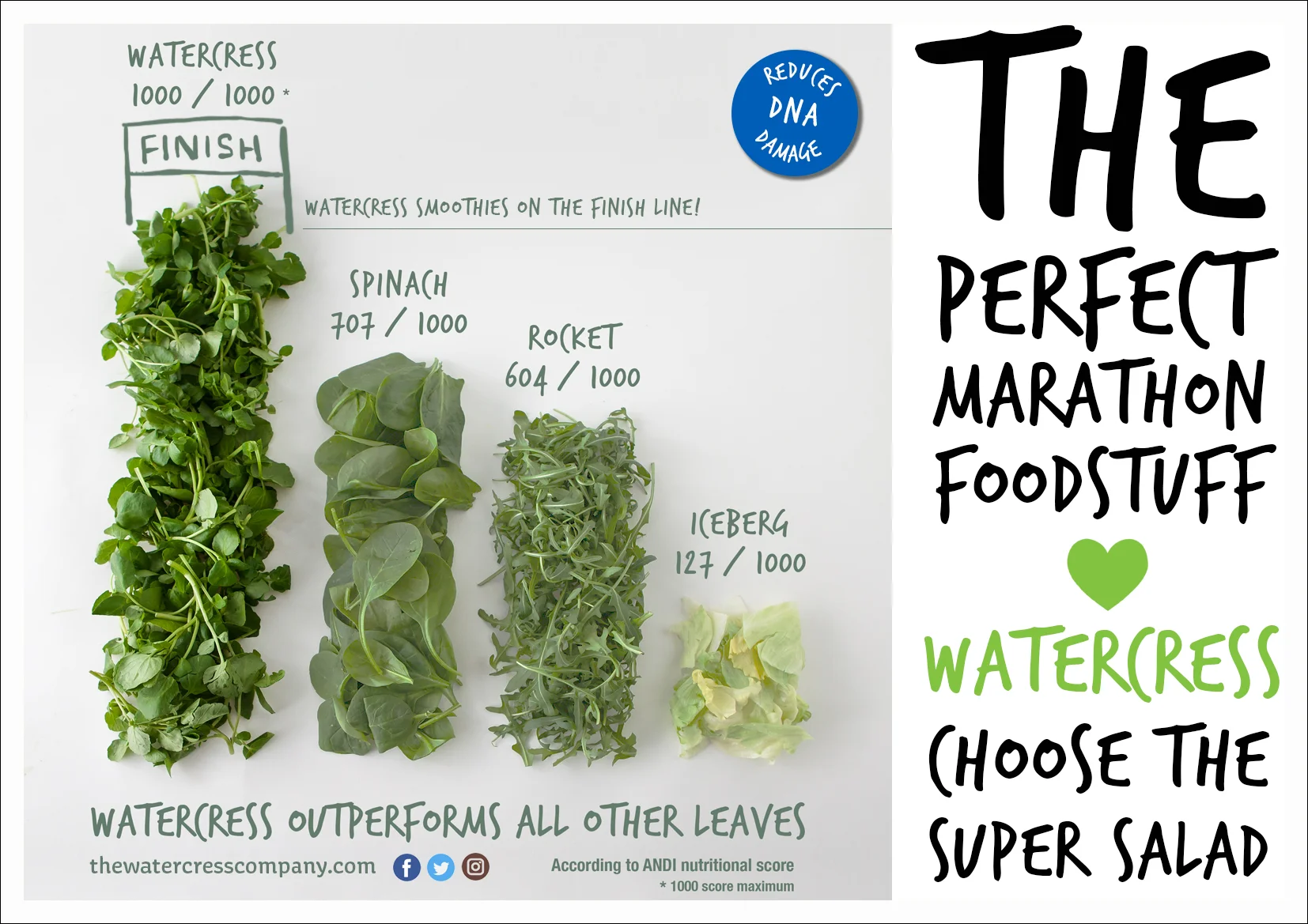 WATERCRESS
1000 / 1000 *

FINISH

REDUCES DNA DAMAGE

WATERCRESS SMOOTHIES ON THE FINISH LINE!

SPINACH
707 / 1000

ROCKET
604 / 1000

ICEBERG
127 / 1000

WATERCRESS OUTPERFORMS ALL OTHER LEAVES

thewatercresscompany.com

According to ANDI nutritional score
* 1000 score maximum

THE PERFECT MARATHON FOODSTUFF

WATERCRESS

CHOOSE THE SUPER SALAD