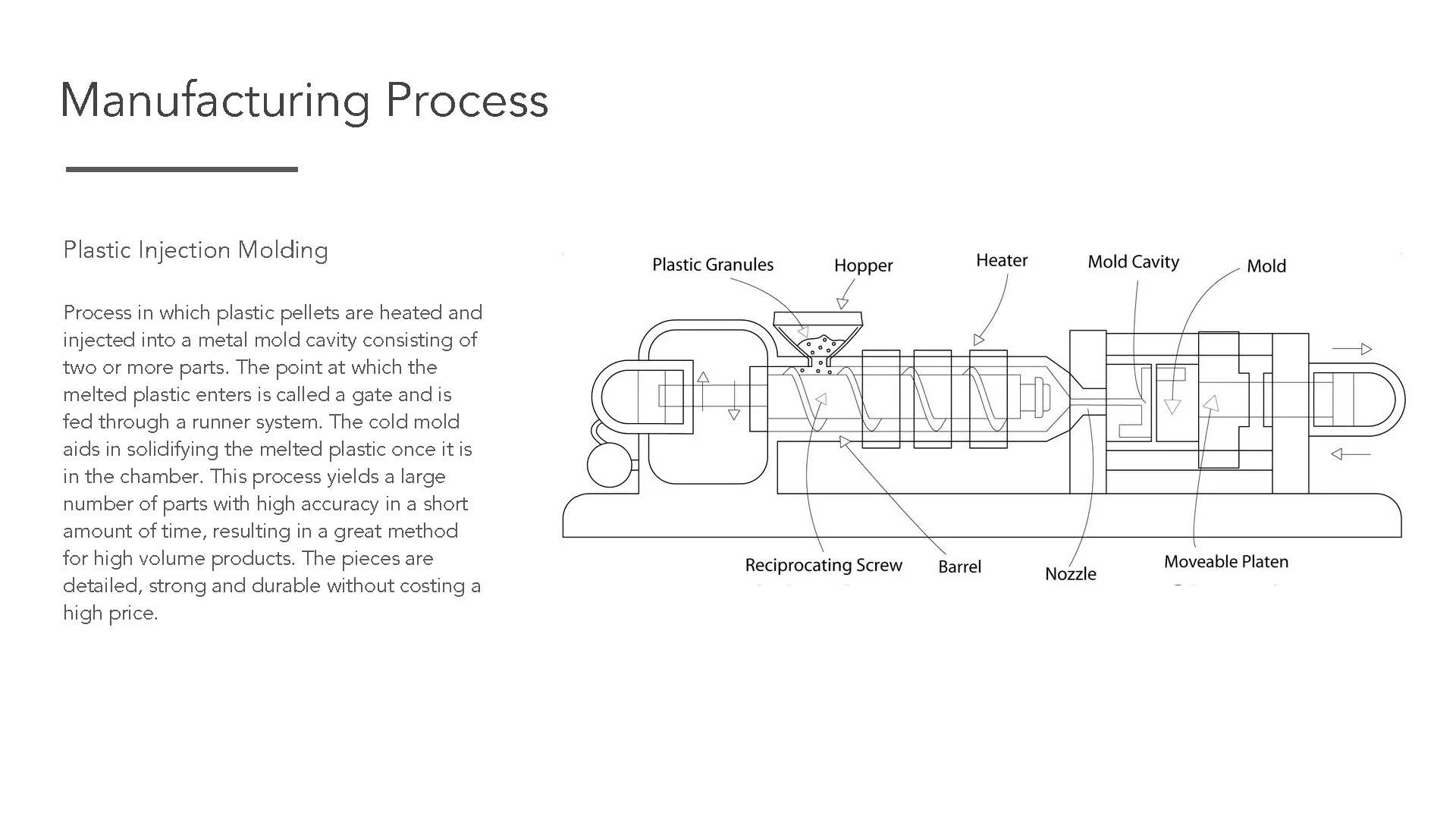 Manufacturing Process

Plastic Injection Molding

Process in which plastic pellets are heated and injected into a metal mold cavity consisting of two or more parts. The point at which the melted plastic enters is called a gate and is fed through a runner system. The cold mold aids in solidifying the melted plastic once it is in the chamber. This process yields a large number of parts with high accuracy in a short amount of time, resulting in a great method for high volume products. The pieces are detailed, strong and durable without costing a high price.

Plastic Granules
Hopper
Heater
Mold Cavity
Mold
Reciprocating Screw
Barrel
Nozzle
Moveable Platen