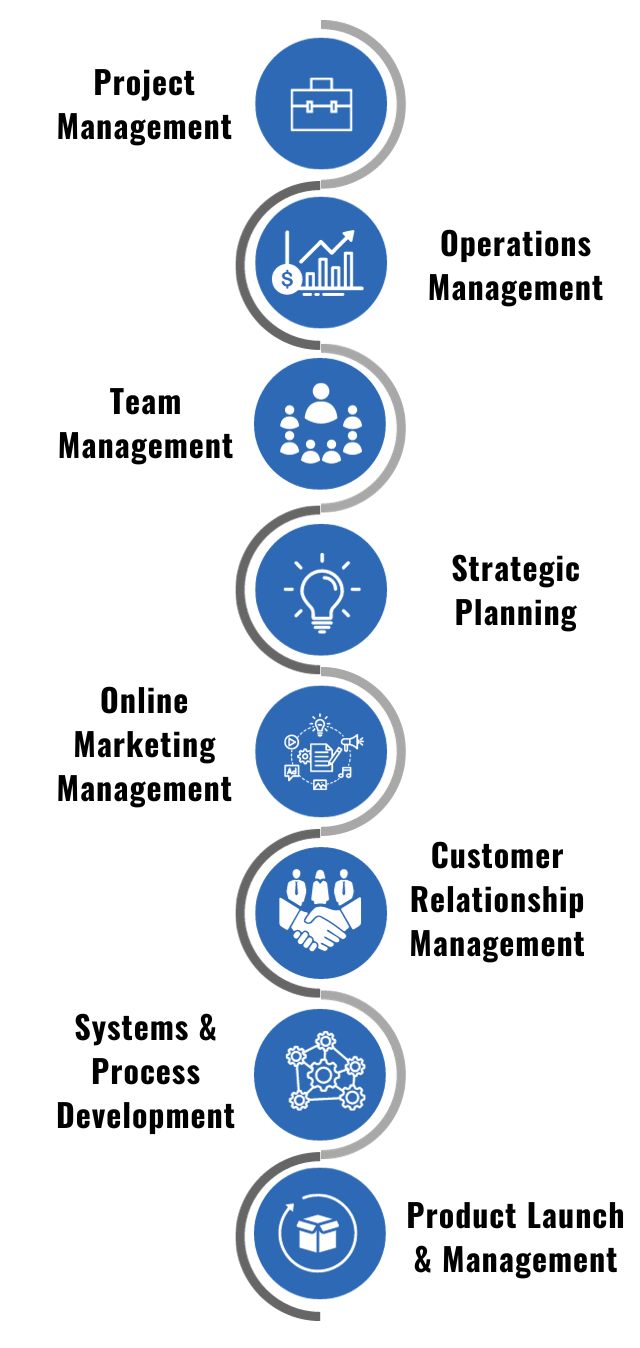 Project Management

Operations Management

Team Management

Strategic Planning

Online Marketing Management

Customer Relationship Management

Systems & Process Development

Product Launch & Management