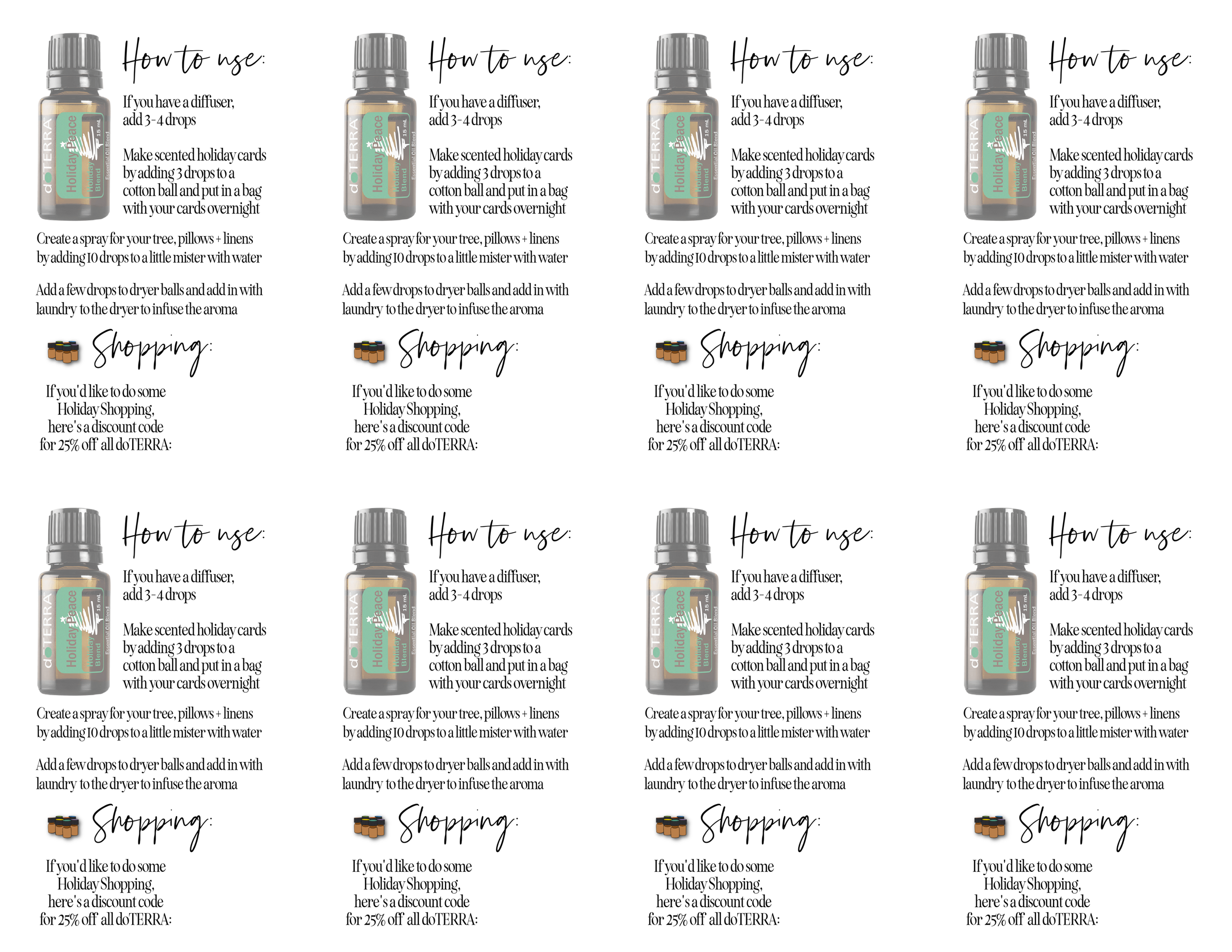 dōTERRA Holiday Peace Holiday Blend Essential Oil Blend 15 mL

How to use:

If you have a diffuser, add 3-4 drops

Make scented holiday cards by adding 3 drops to a cotton ball and put in a bag with your cards overnight

Create a spray for your tree, pillows + linens by adding 10 drops to a little mister with water

Add a few drops to dryer balls and add in with laundry to the dryer to infuse the aroma

Shopping:

If you'd like to do some Holiday Shopping, here's a discount code for 25% off all doTERRA:

dōTERRA Holiday Peace Holiday Blend Essential Oil Blend 15 mL

How to use:

If you have a diffuser, add 3-4 drops

Make scented holiday cards by adding 3 drops to a cotton ball and put in a bag with your cards overnight

Create a spray for your tree, pillows + linens by adding 10 drops to a little mister with water

Add a few drops to dryer balls and add in with laundry to the dryer to infuse the aroma

Shopping:

If you'd like to do some Holiday Shopping, here's a discount code for 25% off all doTERRA:

dōTERRA Holiday Peace Holiday Blend Essential Oil Blend 15 mL

How to use:

If you have a diffuser, add 3-4 drops

Make scented holiday cards by adding 3 drops to a cotton ball and put in a bag with your cards overnight

Create a spray for your tree, pillows + linens by adding 10 drops to a little mister with water

Add a few drops to dryer balls and add in with laundry to the dryer to infuse the aroma

Shopping:

If you'd like to do some Holiday Shopping, here's a discount code for 25% off all doTERRA:

dōTERRA Holiday Peace Holiday Blend Essential Oil Blend 15 mL

How to use:

If you have a diffuser, add 3-4 drops

Make scented holiday cards by adding 3 drops to a cotton ball and put in a bag with your cards overnight

Create a spray for your tree, pillows + linens by adding 10 drops to a little mister with water

Add a few drops to dryer balls and add in with laundry to the dryer to infuse the aroma

Shopping:

If you'd like to do some Holiday Shopping, here's a discount code for 25% off all doTERRA:

dōTERRA Holiday Peace Holiday Blend Essential Oil Blend 15 mL

How to use:

If you have a diffuser, add 3-4 drops

Make scented holiday cards by adding 3 drops to a cotton ball and put in a bag with your cards overnight

Create a spray for your tree, pillows + linens by adding 10 drops to a little mister with water

Add a few drops to dryer balls and add in with laundry to the dryer to infuse the aroma

Shopping:

If you'd like to do some Holiday Shopping, here's a discount code for 25% off all doTERRA:

dōTERRA Holiday Peace Holiday Blend Essential Oil Blend 15 mL

How to use:

If you have a diffuser, add 3-4 drops

Make scented holiday cards by adding 3 drops to a cotton ball and put in a bag with your cards overnight

Create a spray for your tree, pillows + linens by adding 10 drops to a little mister with water

Add a few drops to dryer balls and add in with laundry to the dryer to infuse the aroma

Shopping:

If you'd like to do some Holiday Shopping, here's a discount code for 25% off all doTERRA:

dōTERRA Holiday Peace Holiday Blend Essential Oil Blend 15 mL

How to use:

If you have a diffuser, add 3-4 drops

Make scented holiday cards by adding 3 drops to a cotton ball and put in a bag with your cards overnight

Create a spray for your tree, pillows + linens by adding 10 drops to a little mister with water

Add a few drops to dryer balls and add in with laundry to the dryer to infuse the aroma

Shopping:

If you'd like to do some Holiday Shopping, here's a discount code for 25% off all doTERRA:

dōTERRA Holiday Peace Holiday Blend Essential Oil Blend 15 mL

How to use:

If you have a diffuser, add 3-4 drops

Make scented holiday cards by adding 3 drops to a cotton ball and put in a bag with your cards overnight

Create a spray for your tree, pillows + linens by adding 10 drops to a little mister with water

Add a few drops to dryer balls and add in with laundry to the dryer to infuse the aroma

Shopping:

If you'd like to do some Holiday Shopping, here's a discount code for 25% off all doTERRA: