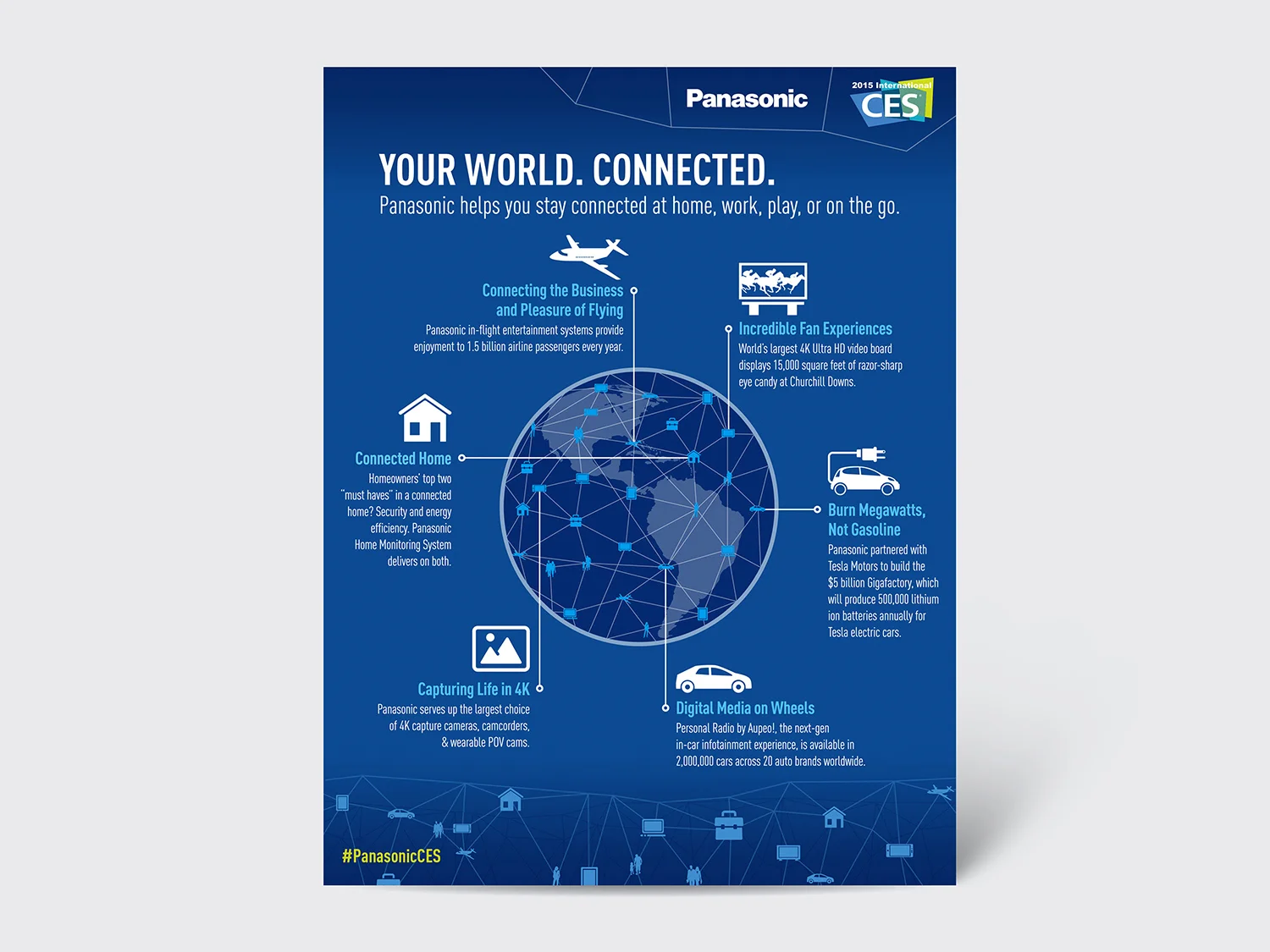 Panasonic

2015 International CES

YOUR WORLD. CONNECTED.

Panasonic helps you stay connected at home, work, play, or on the go.

Connecting the Business and Pleasure of Flying

Panasonic in-flight entertainment systems provide enjoyment to 1.5 billion airline passengers every year.

Incredible Fan Experiences

World's largest 4K Ultra HD video board displays 15,000 square feet of razor-sharp eye candy at Churchill Downs.

Connected Home

Homeowners' top two "must haves" in a connected home? Security and energy efficiency. Panasonic Home Monitoring System delivers on both.

Burn Megawatts, Not Gasoline

Panasonic partnered with Tesla Motors to build the $5 billion Gigafactory, which will produce 500,000 lithium ion batteries annually for Tesla electric cars.

Capturing Life in 4K

Panasonic serves up the largest choice of 4K capture cameras, camcorders, & wearable POV cams.

Digital Media on Wheels

Personal Radio by Aupeo!, the next-gen in-car infotainment experience, is available in 2,000,000 cars across 20 auto brands worldwide.

#PanasonicCES