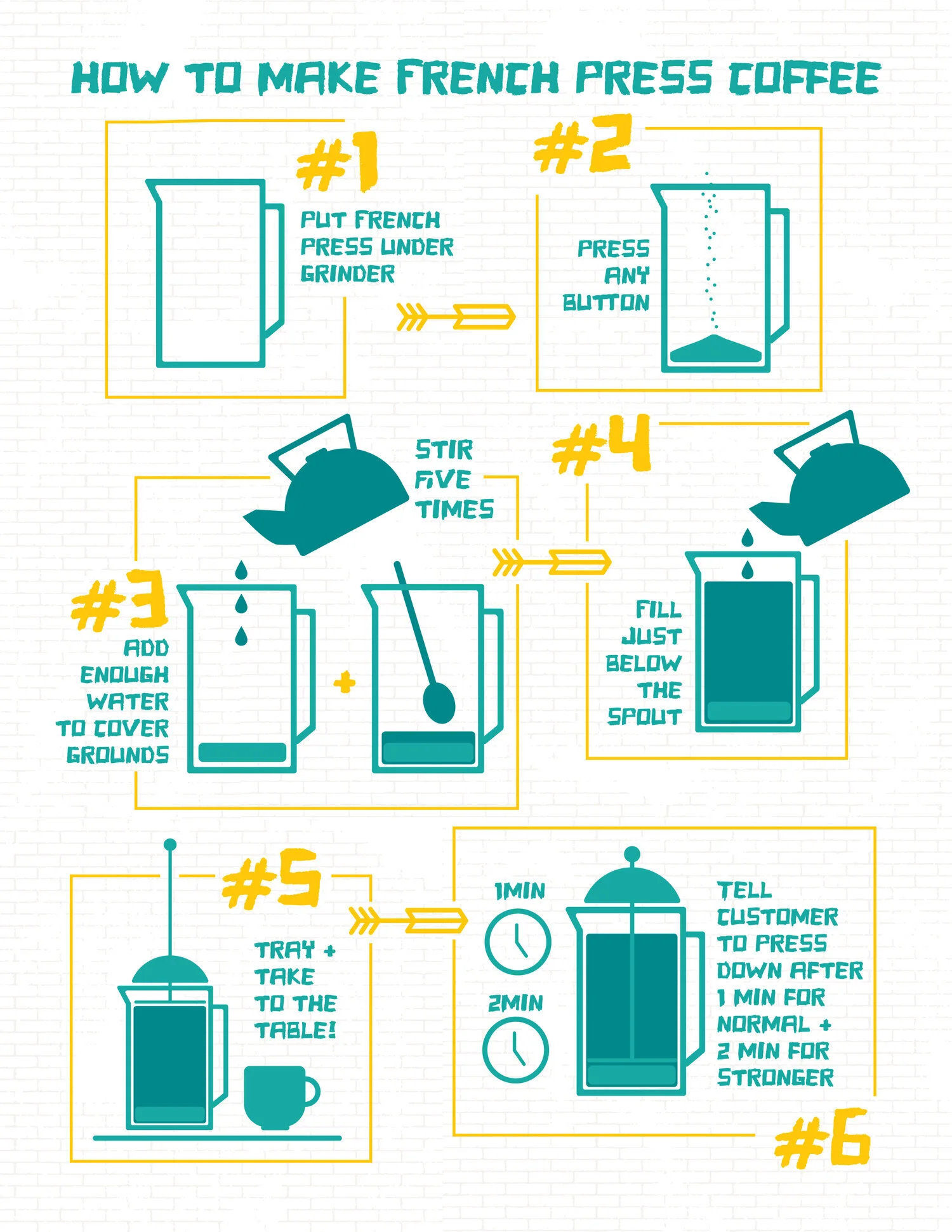 HOW TO MAKE FRENCH PRESS COFFEE

#1

PUT FRENCH PRESS UNDER GRINDER

#2

PRESS ANY BUTTON

#3

ADD ENOUGH WATER TO COVER GROUNDS

+

STIR FIVE TIMES

#4

FILL JUST BELOW THE SPOUT

#5

TRAY + TAKE TO THE TABLE!

1MIN

2MIN

TELL CUSTOMER TO PRESS DOWN AFTER 1 MIN FOR NORMAL + 2 MIN FOR STRONGER

#6