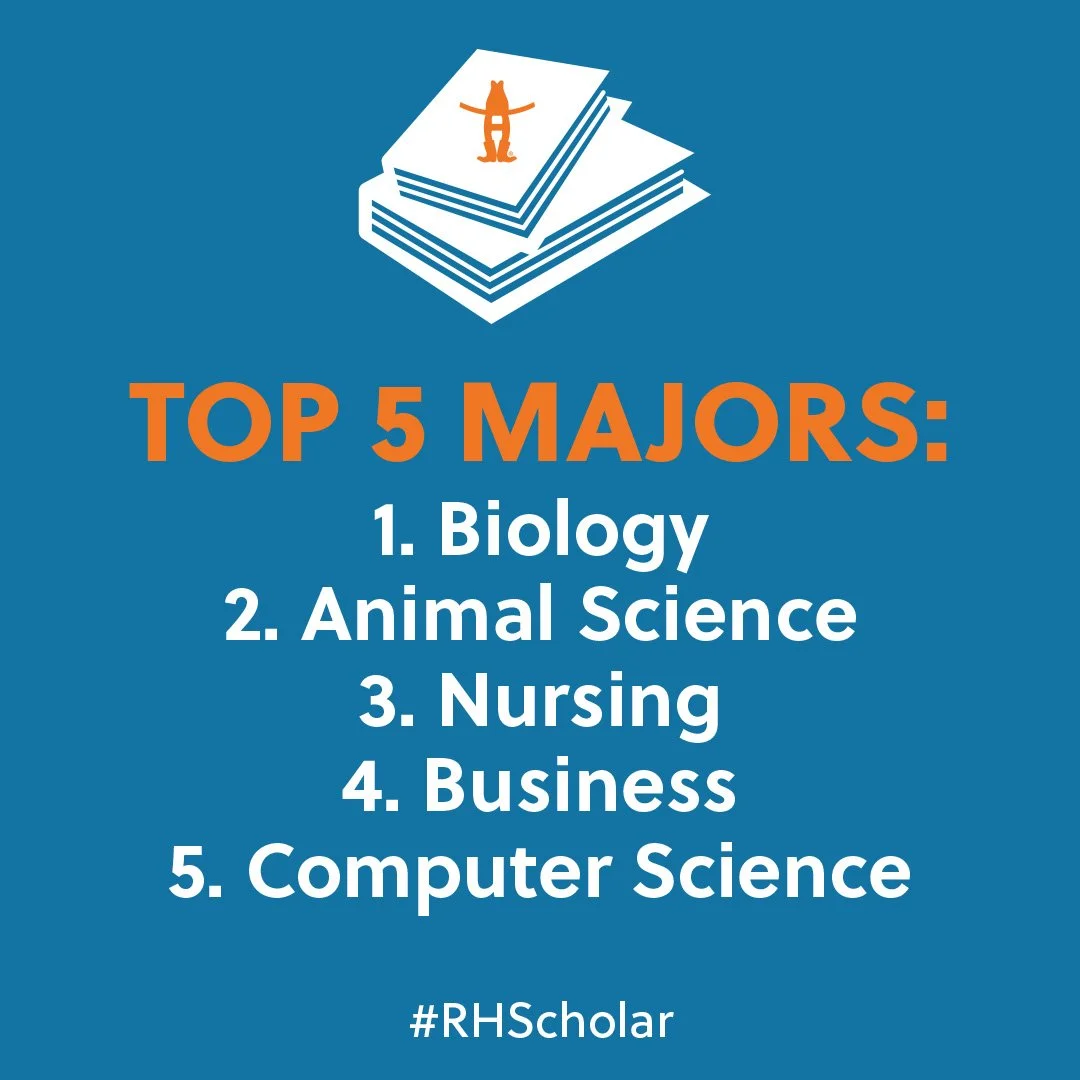 TOP 5 MAJORS:
1. Biology
2. Animal Science
3. Nursing
4. Business
5. Computer Science

#RHScholar