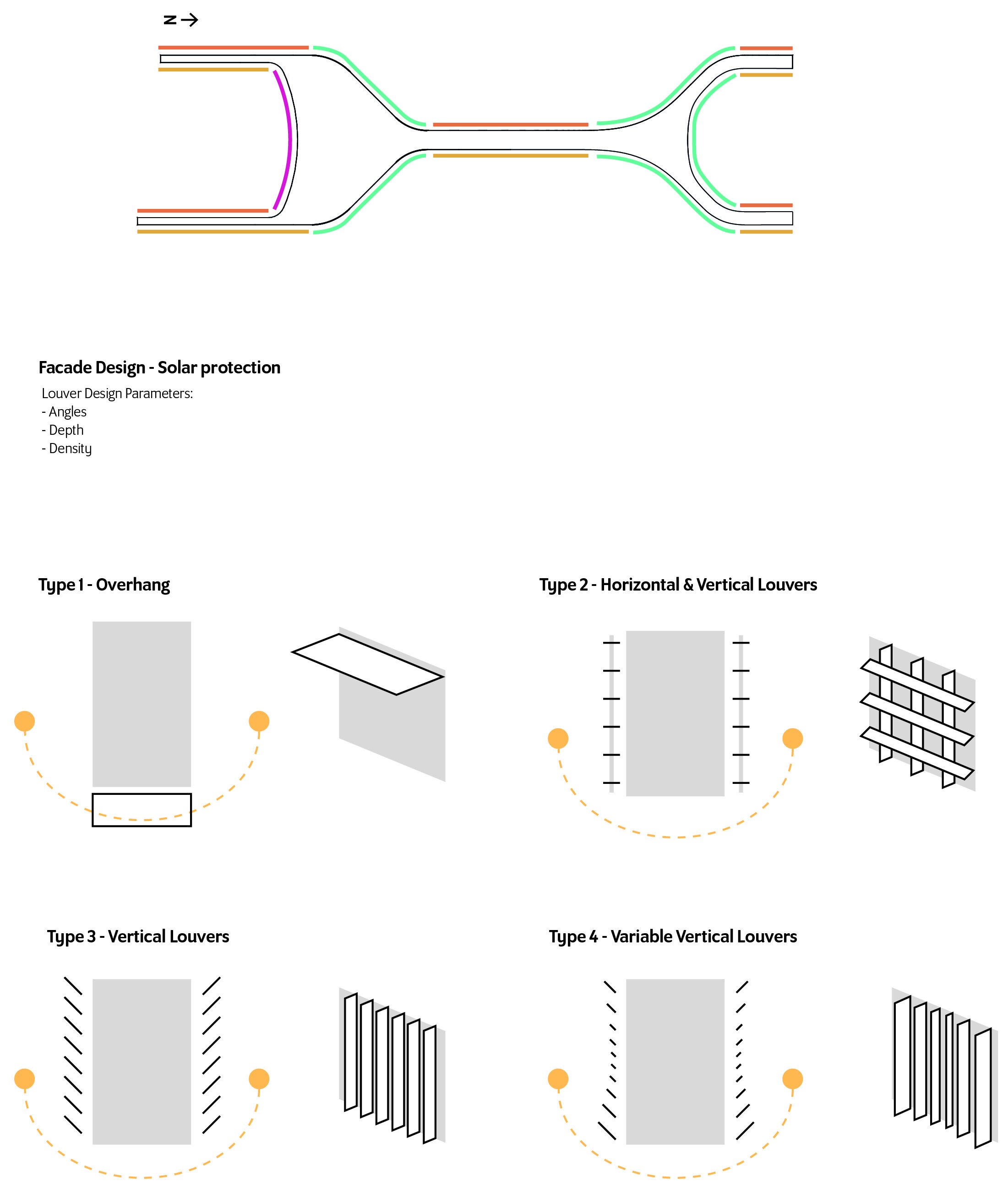 N →

Facade Design - Solar protection

Louver Design Parameters:
- Angles
- Depth
- Density

Type 1 - Overhang

Type 2 - Horizontal & Vertical Louvers

Type 3 - Vertical Louvers

Type 4 - Variable Vertical Louvers