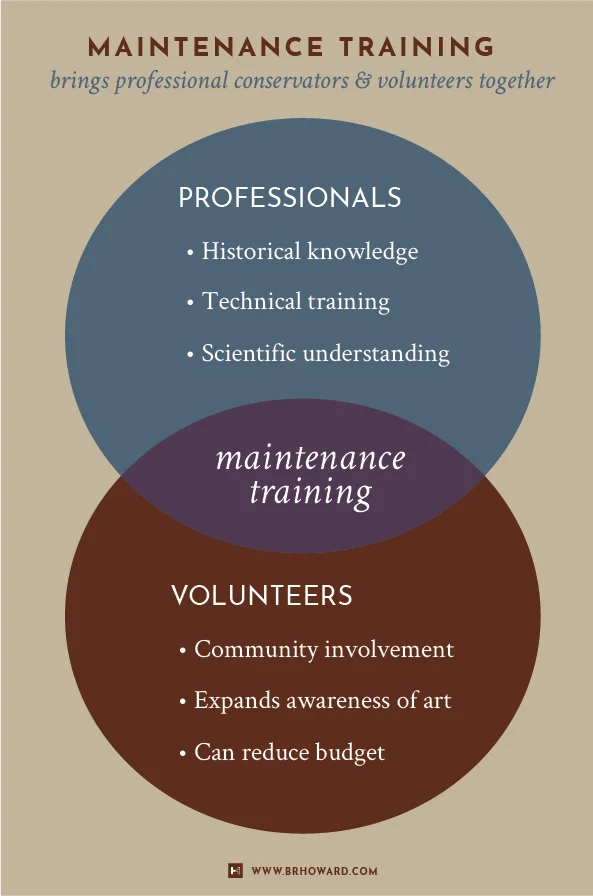 MAINTENANCE TRAINING
brings professional conservators & volunteers together

PROFESSIONALS
• Historical knowledge
• Technical training
• Scientific understanding

maintenance training

VOLUNTEERS
• Community involvement
• Expands awareness of art
• Can reduce budget

WWW.BRHOWARD.COM