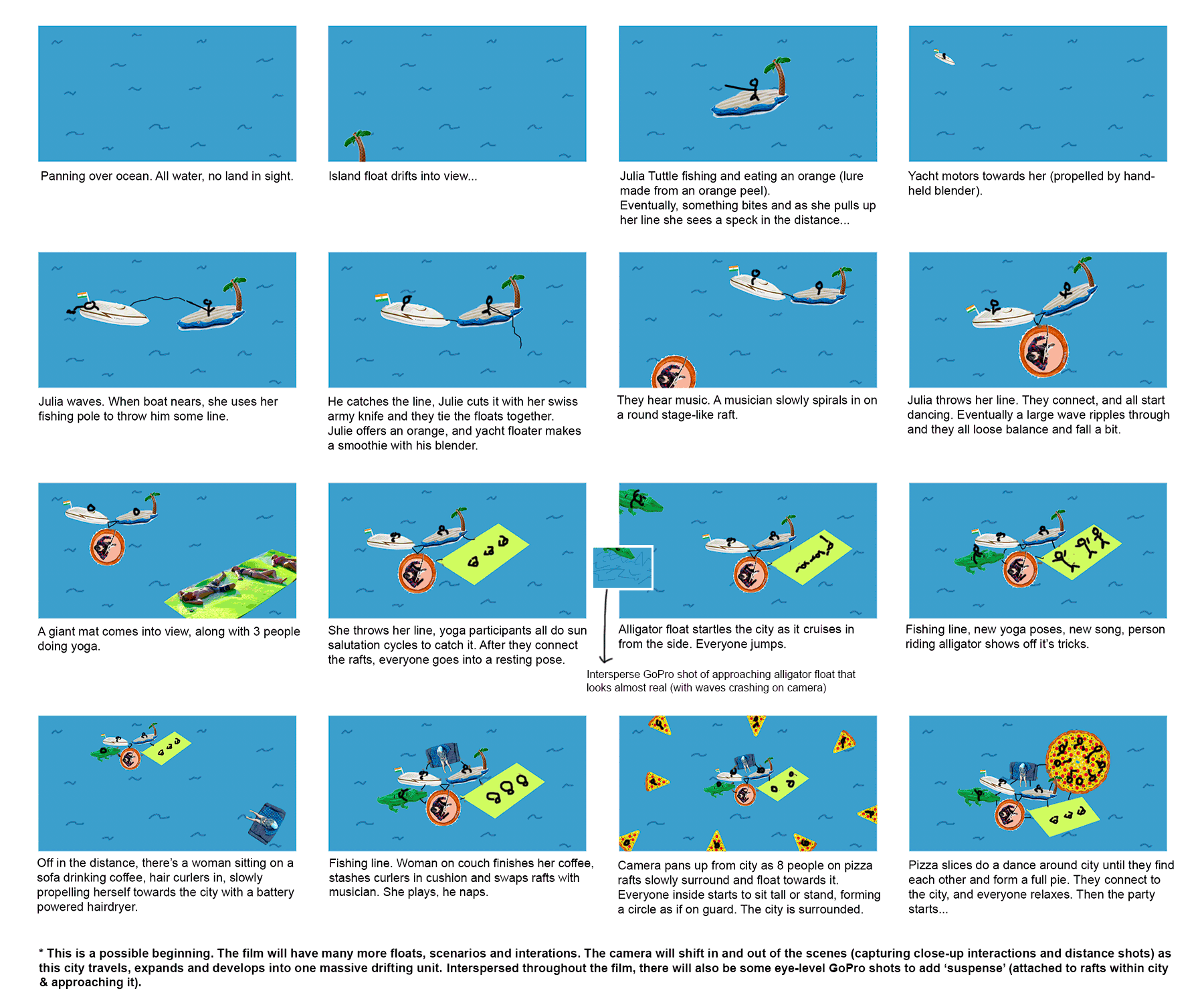 Panning over ocean. All water, no land in sight.

Island float drifts into view...

Julia Tuttle fishing and eating an orange (lure made from an orange peel).
Eventually, something bites and as she pulls up her line she sees a speck in the distance...

Yacht motors towards her (propelled by hand-held blender).

Julia waves. When boat nears, she uses her fishing pole to throw him some line.

He catches the line, Julie cuts it with her swiss army knife and they tie the floats together.
Julie offers an orange, and yacht floater makes a smoothie with his blender.

They hear music. A musician slowly spirals in on a round stage-like raft.

Julia throws her line. They connect, and all start dancing. Eventually a large wave ripples through and they all loose balance and fall a bit.

A giant mat comes into view, along with 3 people doing yoga.

She throws her line, yoga participants all do sun salutation cycles to catch it. After they connect the rafts, everyone goes into a resting pose.

Alligator float startles the city as it cruises in from the side. Everyone jumps.

Intersperse GoPro shot of approaching alligator float that looks almost real (with waves crashing on camera)

Fishing line, new yoga poses, new song, person riding alligator shows off it's tricks.

Off in the distance, there's a woman sitting on a sofa drinking coffee, hair curlers in, slowly propelling herself towards the city with a battery powered hairdryer.

Fishing line. Woman on couch finishes her coffee, stashes curlers in cushion and swaps rafts with musician. She plays, he naps.

Camera pans up from city as 8 people on pizza rafts slowly surround and float towards it. Everyone inside starts to sit tall or stand, forming a circle as if on guard. The city is surrounded.

Pizza slices do a dance around city until they find each other and form a full pie. They connect to the city, and everyone relaxes. Then the party starts...

* This is a possible beginning. The film will have many more floats, scenarios and interations. The camera will shift in and out of the scenes (capturing close-up interactions and distance shots) as this city travels, expands and develops into one massive drifting unit. Interspersed throughout the film, there will also be some eye-level GoPro shots to add 'suspense' (attached to rafts within city & approaching it).